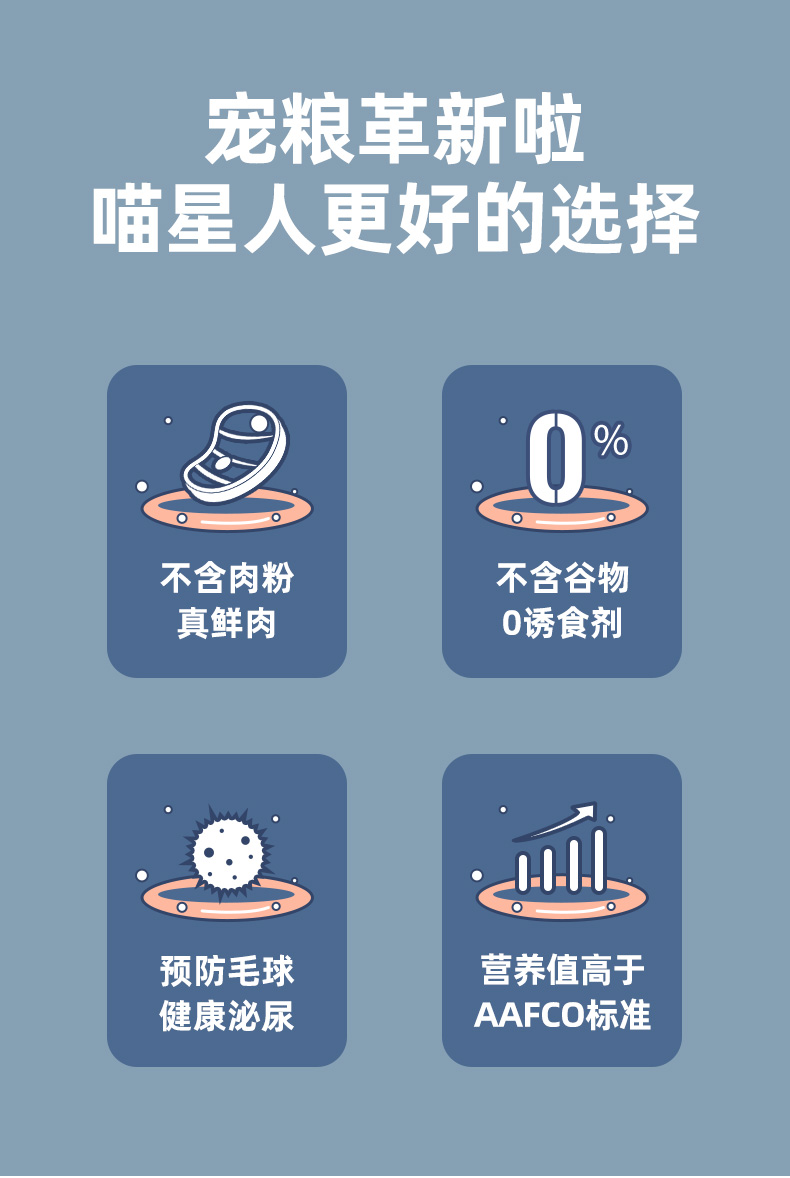 宠粮革新啦
喵星人更好的选择

不含肉粉
真鲜肉

0%

不含谷物
0诱食剂

预防毛球
健康泌尿

营养值高于
AAFCO标准