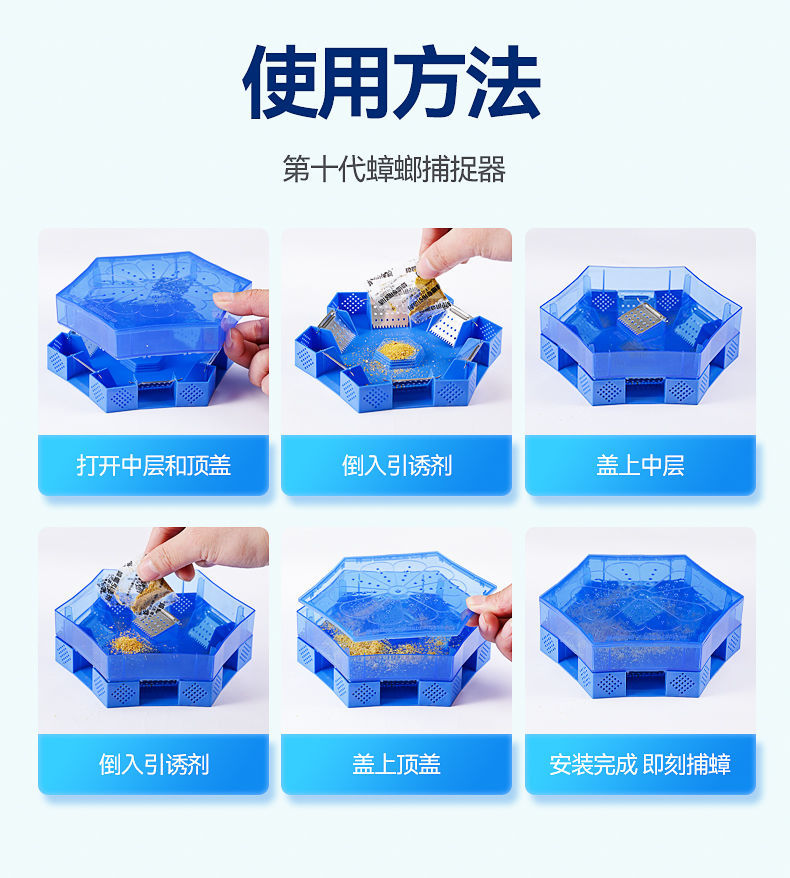 使用方法

第十代蟑螂捕捉器

打开中层和顶盖

倒入引诱剂

盖上中层

倒入引诱剂

盖上顶盖

安装完成 即刻捕蟑