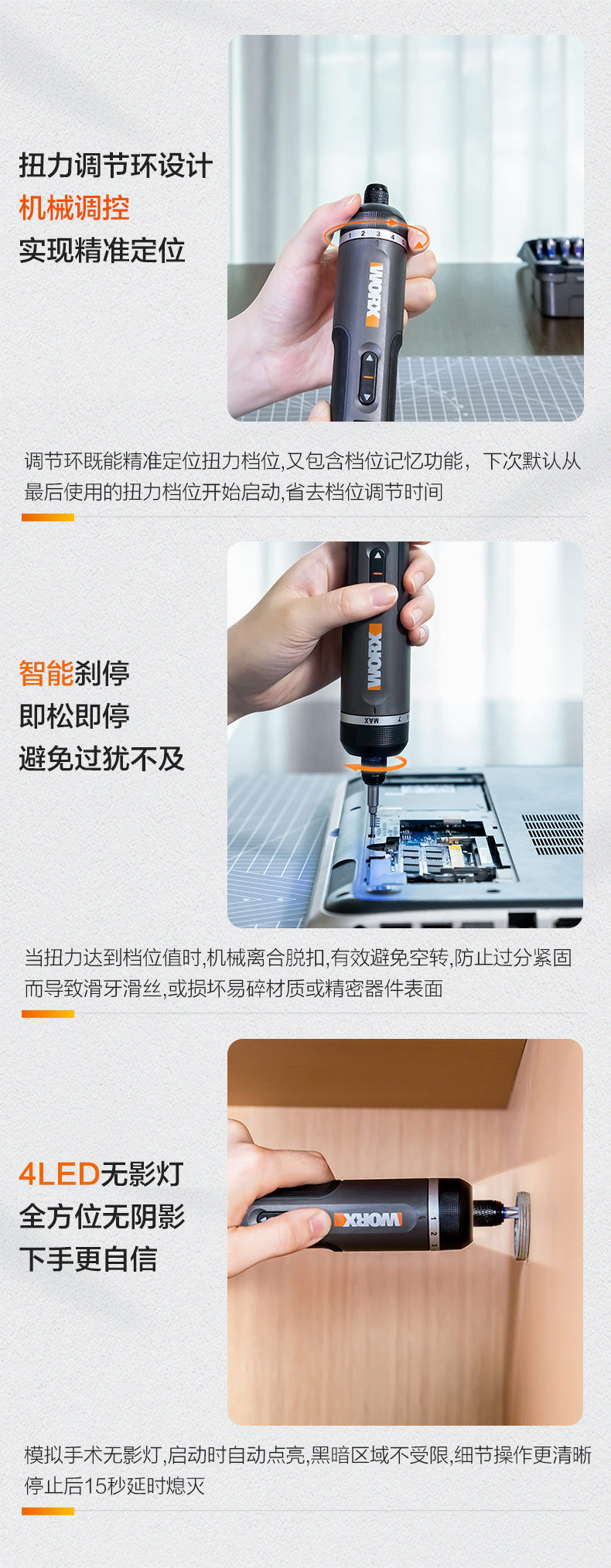 扭力调节环设计
机械调控
实现精准定位

1 2 3 4

WORX

调节环既能精准定位扭力档位,又包含档位记忆功能， 下次默认从最后使用的扭力档位开始启动,省去档位调节时间

智能刹停
即松即停
避免过犹不及

WORX

MAX 7

当扭力达到档位值时,机械离合脱扣,有效避免空转,防止过分紧固而导致滑牙滑丝,或损坏易碎材质或精密器件表面

4LED无影灯
全方位无阴影
下手更自信

WORX

1 2 3

模拟手术无影灯,启动时自动点亮,黑暗区域不受限,细节操作更清晰
停止后15秒延时熄灭