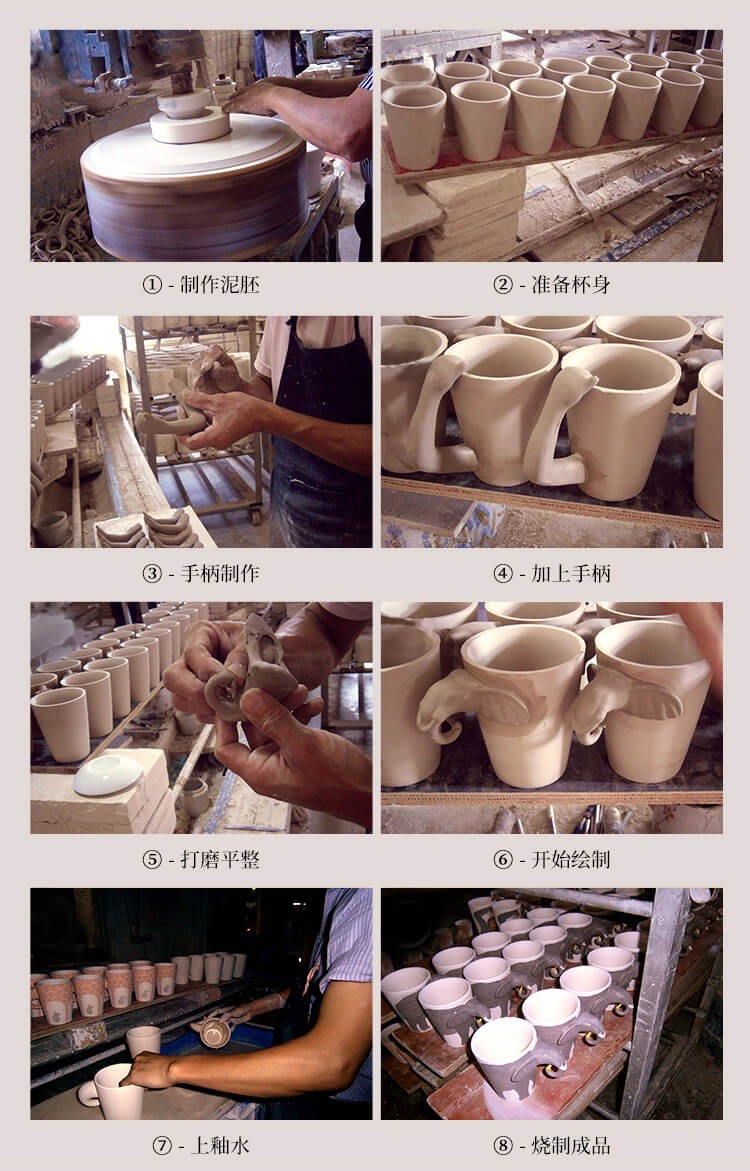 ① - 制作泥胚

② - 准备杯身

③ - 手柄制作

④ - 加上手柄

⑤ - 打磨平整

⑥ - 开始绘制

⑦ - 上釉水

⑧ - 烧制成品