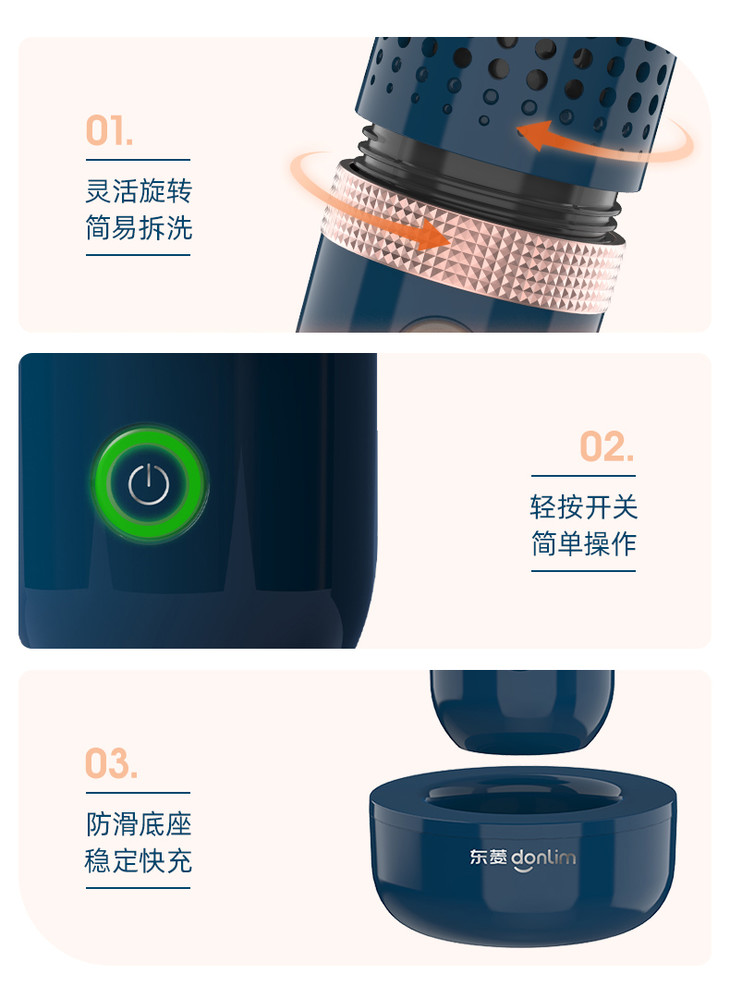 01.

灵活旋转
简易拆洗

02.

轻按开关
简单操作

03.

防滑底座
稳定快充

东菱 donlim