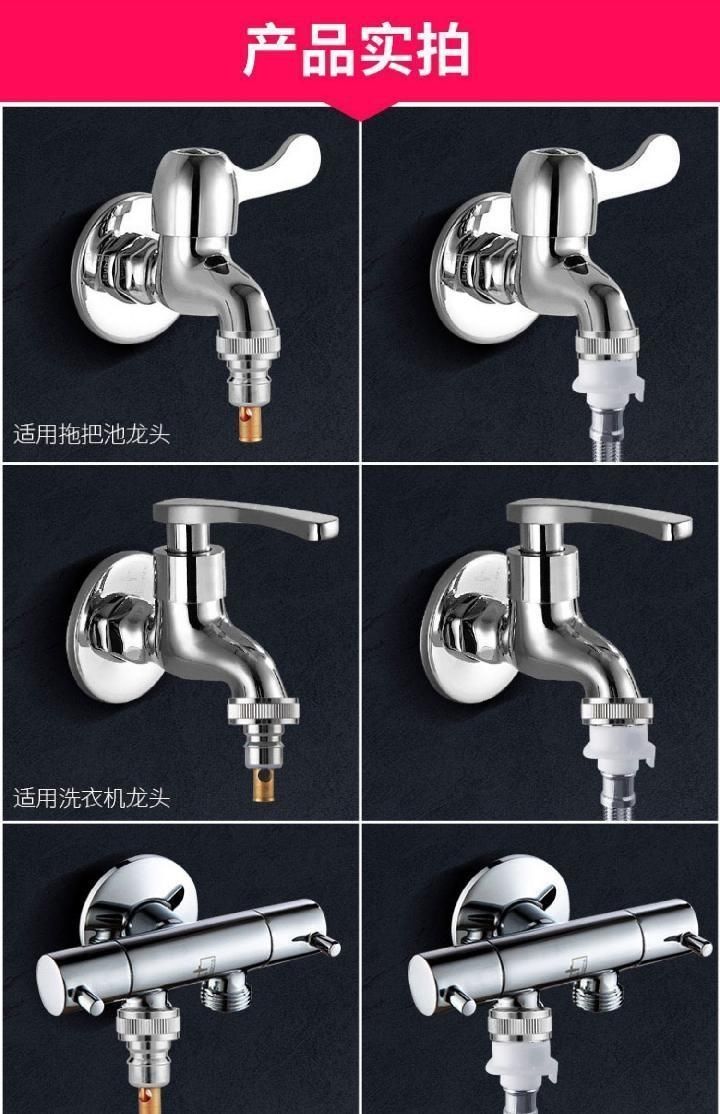 产品实拍

适用拖把池龙头

适用洗衣机龙头