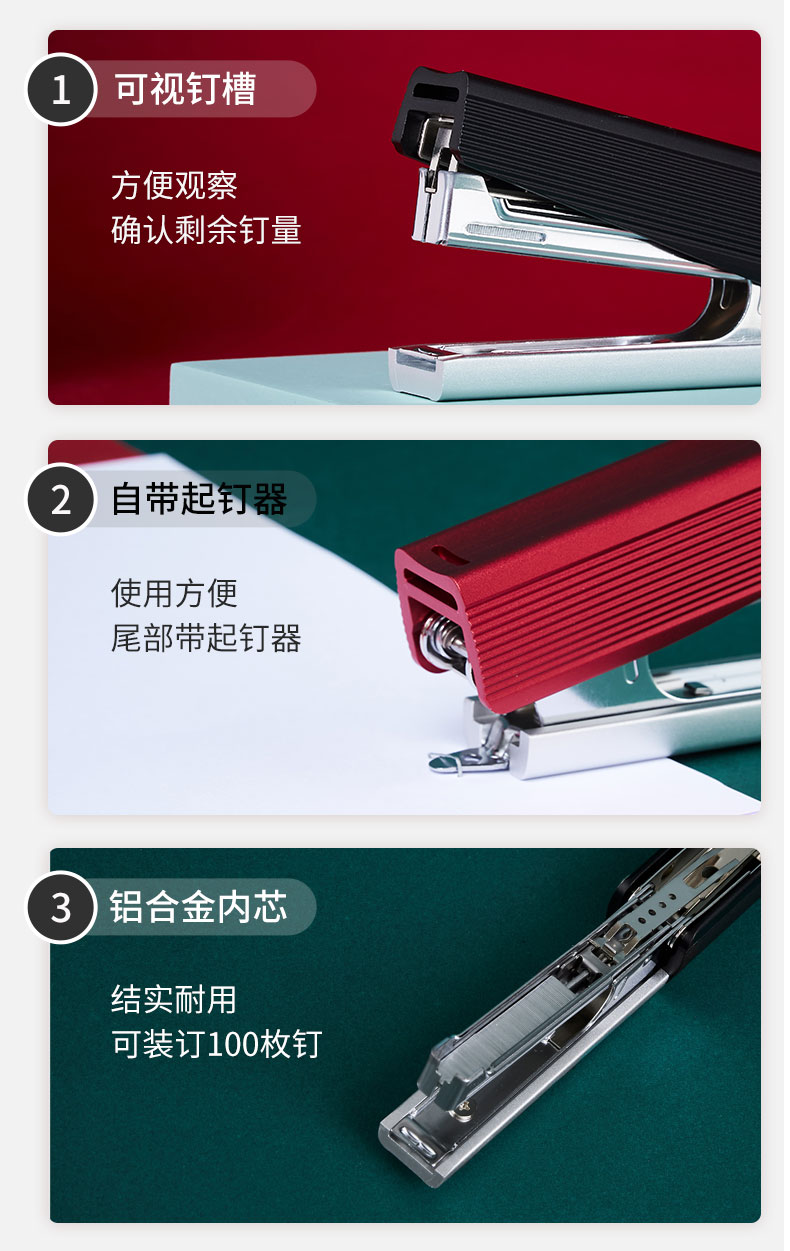 1 可视钉槽

方便观察
确认剩余钉量

2 自带起钉器

使用方便
尾部带起钉器

3 铝合金内芯

结实耐用
可装订100枚钉