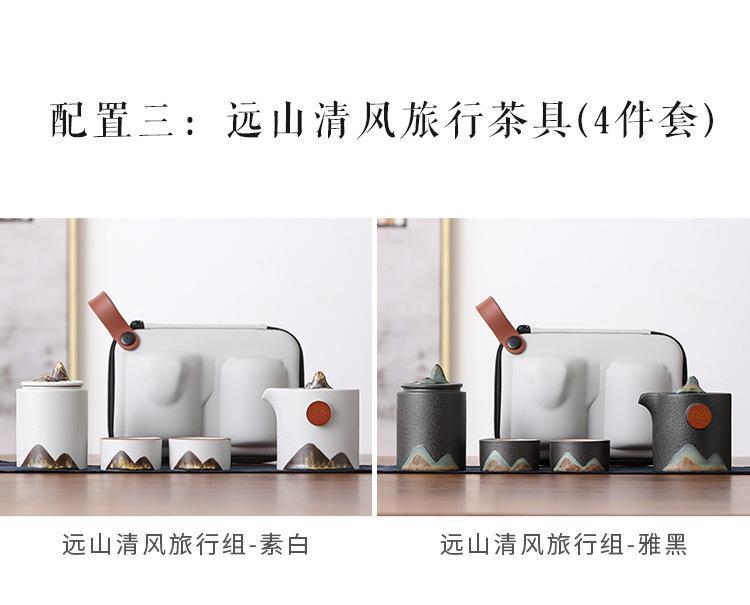 配置三：远山清风旅行茶具(4件套)

远山清风旅行组-素白

远山清风旅行组-雅黑