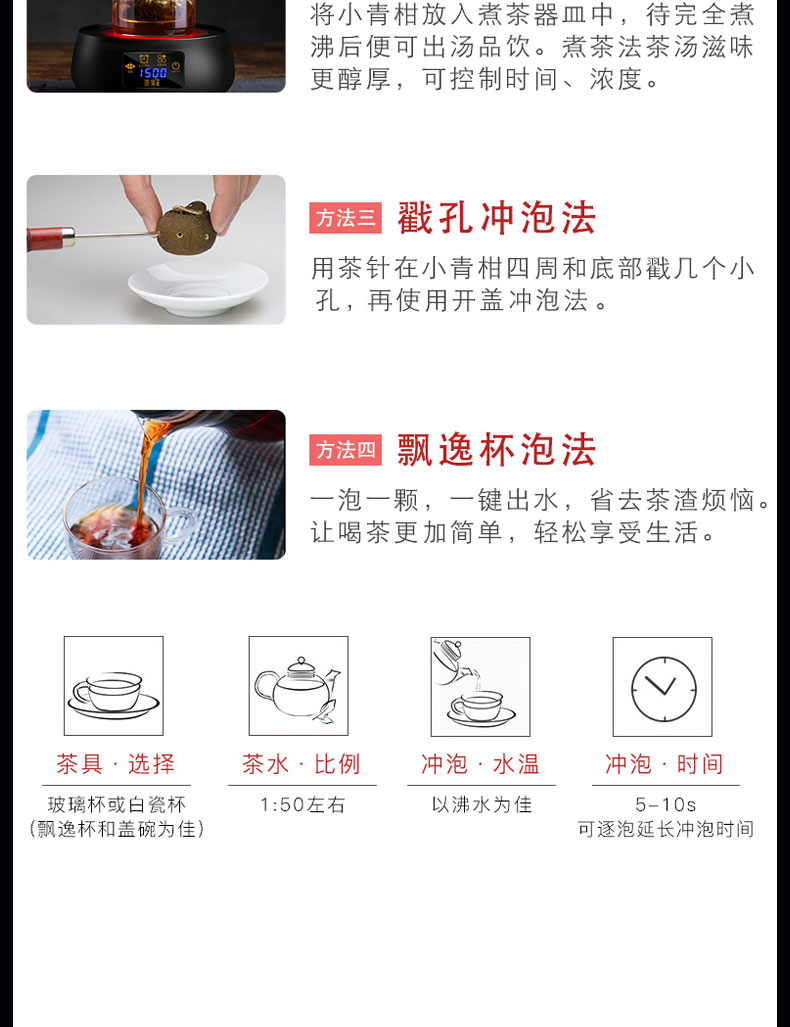 1500

将小青柑放入煮茶器皿中，待完全煮沸后便可出汤品饮。煮茶法茶汤滋味更醇厚，可控制时间、浓度。

方法三 戳孔冲泡法

用茶针在小青柑四周和底部戳几个小孔，再使用开盖冲泡法。

方法四 飘逸杯泡法

一泡一颗，一键出水，省去茶渣烦恼。让喝茶更加简单，轻松享受生活。

茶具 · 选择
玻璃杯或白瓷杯
(飘逸杯和盖碗为佳)

茶水 · 比例
1:50左右

冲泡 · 水温
以沸水为佳

冲泡 · 时间
5-10s
可逐泡延长冲泡时间