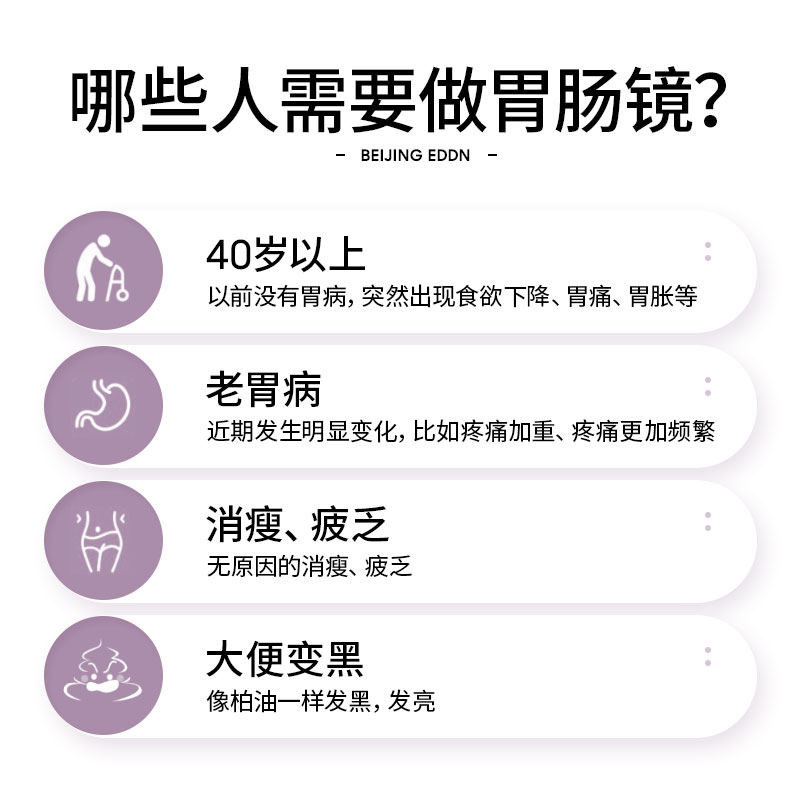 哪些人需要做胃肠镜?

- BEIJING EDDN -

40岁以上
以前没有胃病，突然出现食欲下降、胃痛、胃胀等

老胃病
近期发生明显变化，比如疼痛加重、疼痛更加频繁

消瘦、疲乏
无原因的消瘦、疲乏

大便变黑
像柏油一样发黑，发亮