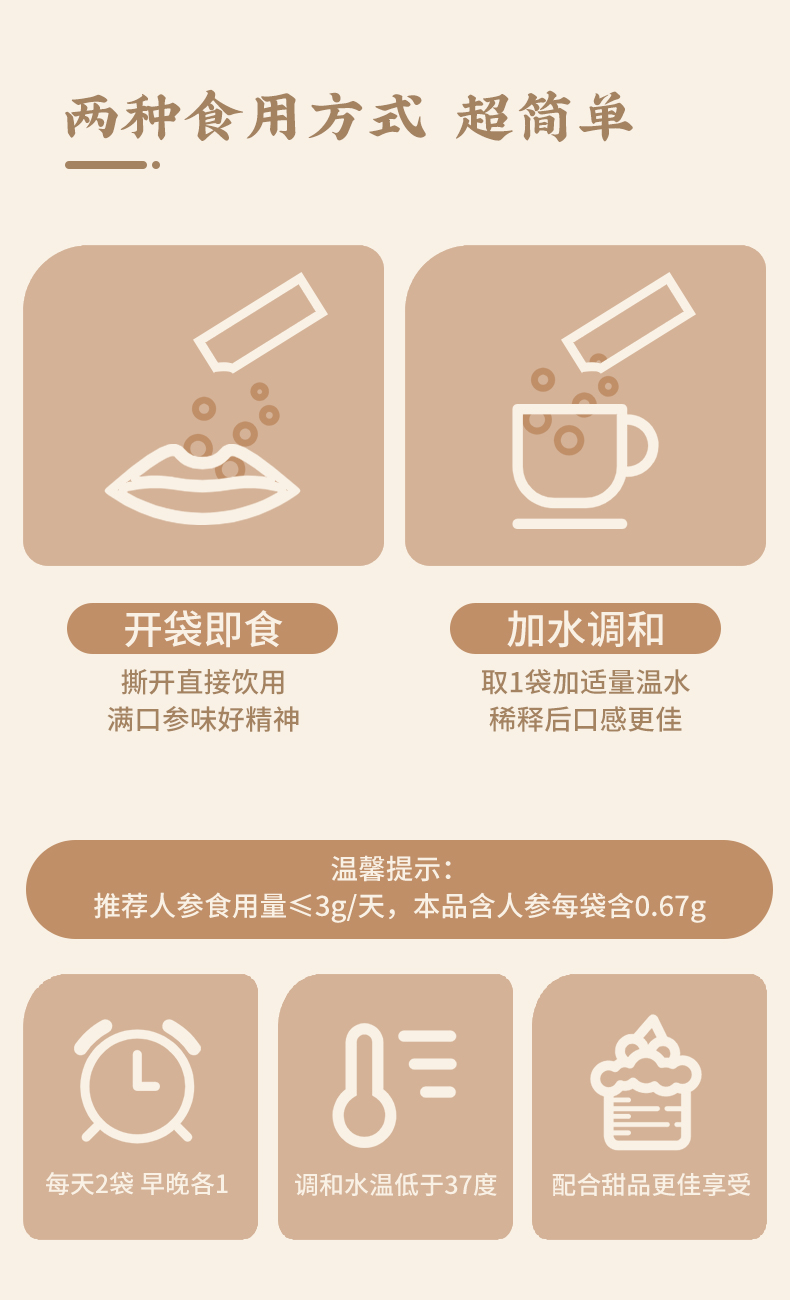 两种食用方式 超简单

开袋即食

撕开直接饮用
满口参味好精神

加水调和

取1袋加适量温水
稀释后口感更佳

温馨提示：
推荐人参食用量≤3g/天，本品含人参每袋含0.67g

每天2袋 早晚各1

调和水温低于37度

配合甜品更佳享受