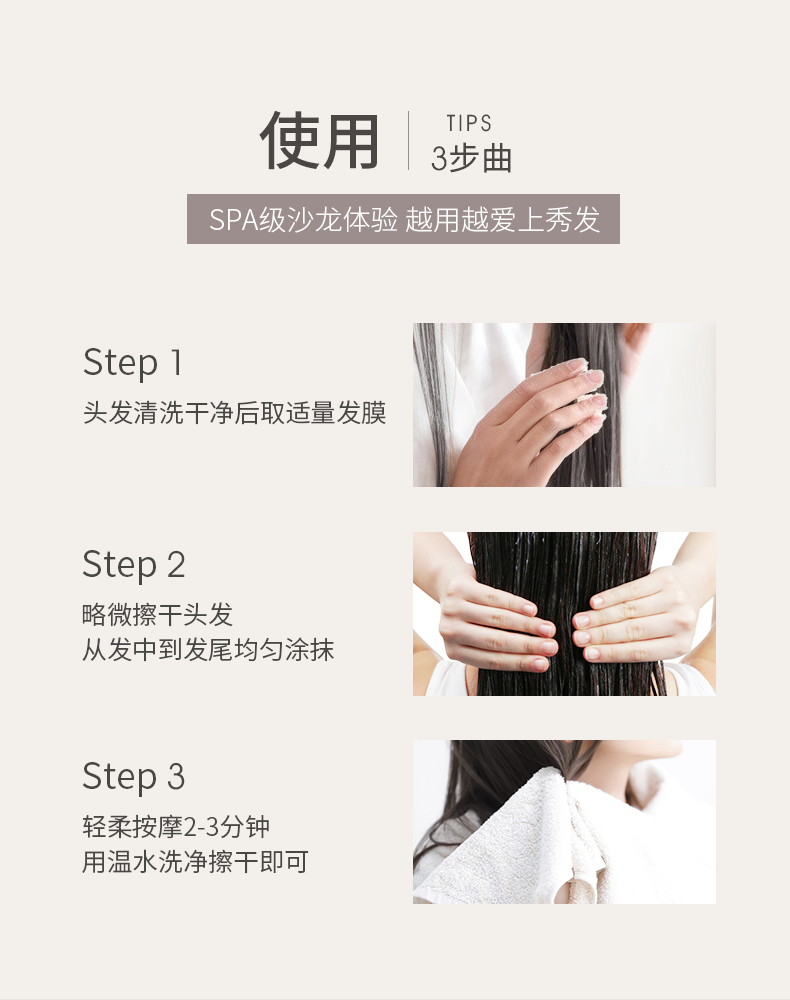 使用

TIPS
3步曲

SPA级沙龙体验 越用越爱上秀发

Step 1
头发清洗干净后取适量发膜

Step 2
略微擦干头发
从发中到发尾均匀涂抹

Step 3
轻柔按摩2-3分钟
用温水洗净擦干即可