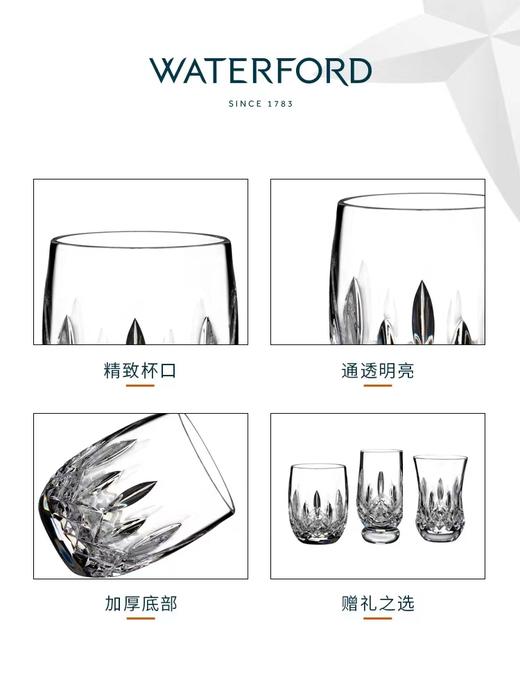 WATERFORD

SINCE 1783

精致杯口

通透明亮

加厚底部

赠礼之选