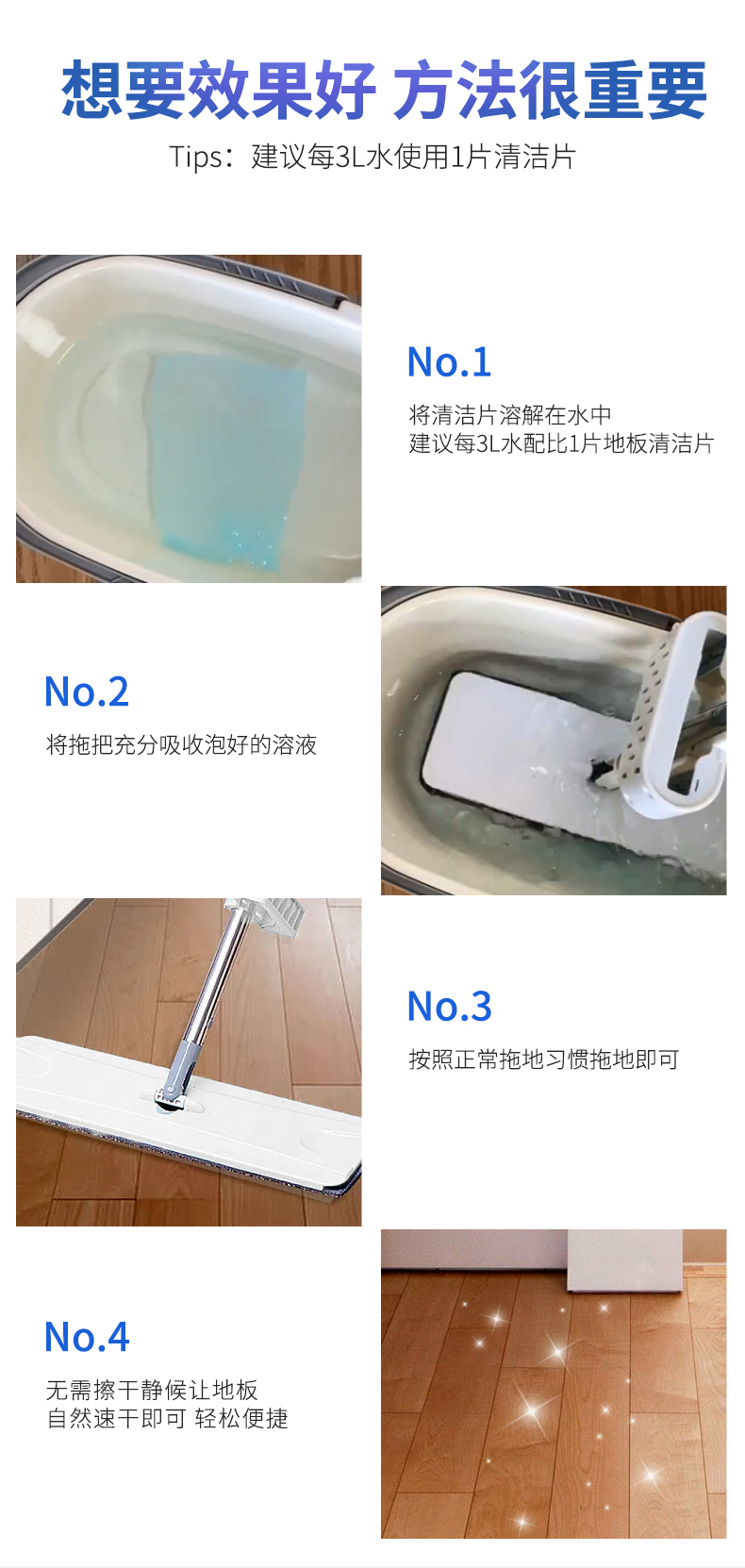 想要效果好 方法很重要
Tips：建议每3L水使用1片清洁片

No.1
将清洁片溶解在水中
建议每3L水配比1片地板清洁片

No.2
将拖把充分吸收泡好的溶液

No.3
按照正常拖地习惯拖地即可

No.4
无需擦干静候让地板
自然速干即可 轻松便捷