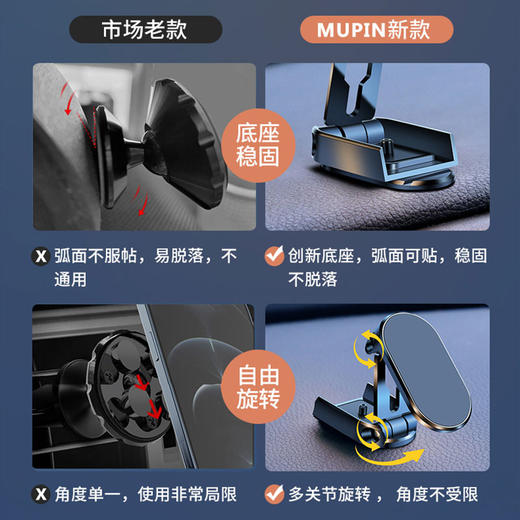 市场老款

MUPIN新款

底座稳固

X 弧面不服帖，易脱落，不通用

创新底座，弧面可贴，稳固不脱落

自由旋转

X 角度单一，使用非常局限

多关节旋转， 角度不受限