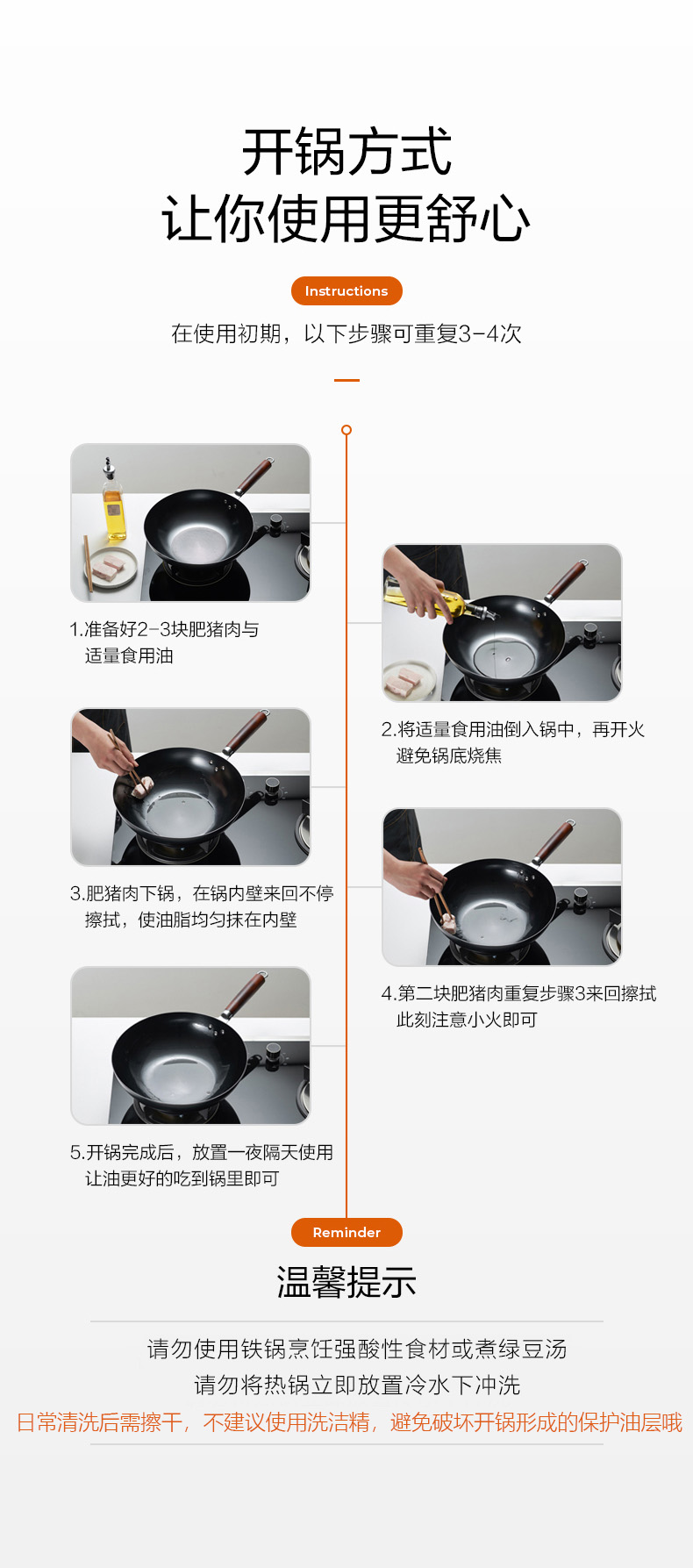 开锅方式
让你使用更舒心

Instructions

在使用初期，以下步骤可重复3-4次

1.准备好2-3块肥猪肉与适量食用油

2.将适量食用油倒入锅中，再开火避免锅底烧焦

3.肥猪肉下锅，在锅内壁来回不停擦拭，使油脂均匀抹在内壁

4.第二块肥猪肉重复步骤3来回擦拭此刻注意小火即可

5.开锅完成后，放置一夜隔天使用让油更好的吃到锅里即可

Reminder

温馨提示

请勿使用铁锅烹饪强酸性食材或煮绿豆汤
请勿将热锅立即放置冷水下冲洗
日常清洗后需擦干，不建议使用洗洁精，避免破坏开锅形成的保护油层哦