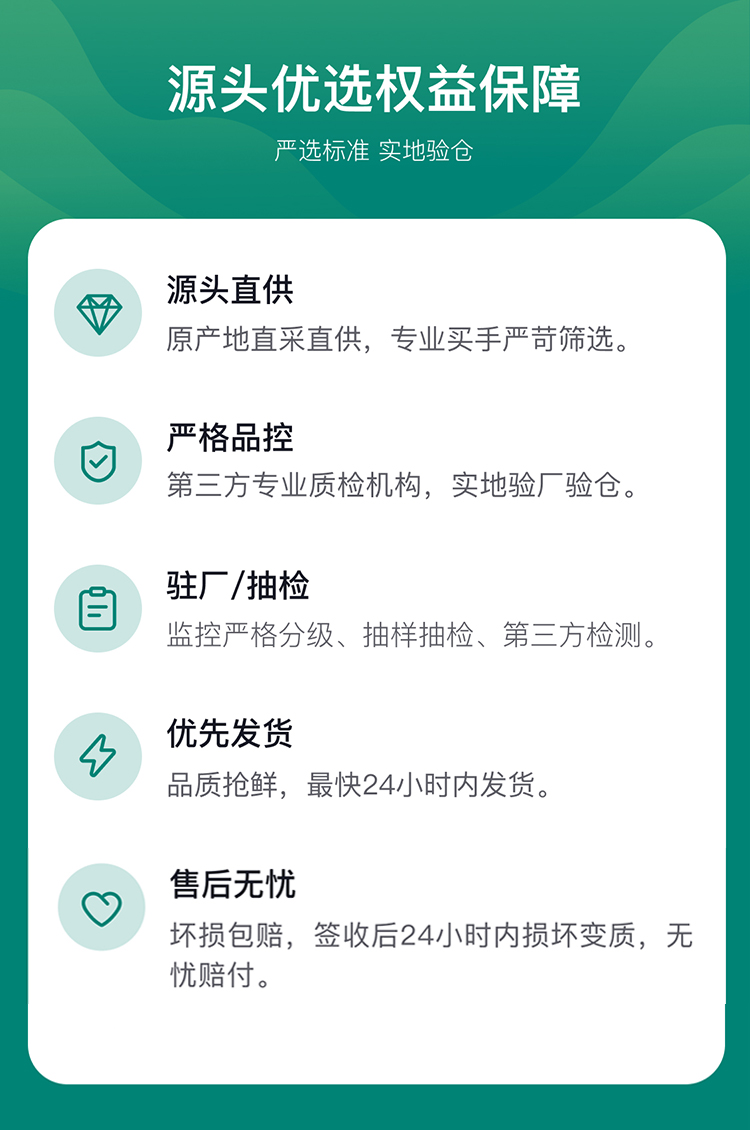 源头优选权益保障

严选标准 实地验仓

源头直供

原产地直采直供，专业买手严苛筛选。

严格品控

第三方专业质检机构，实地验厂验仓。

驻厂/抽检

监控严格分级、抽样抽检、第三方检测。

优先发货

品质抢鲜，最快24小时内发货。

售后无忧

坏损包赔，签收后24小时内损坏变质，无忧赔付。