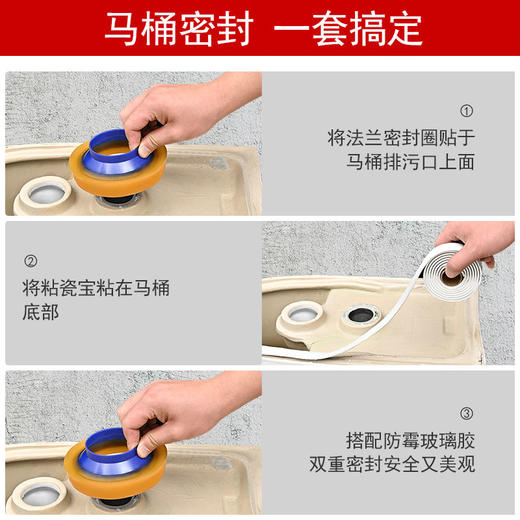 马桶密封 一套搞定

①
将法兰密封圈贴于马桶排污口上面

②
将粘瓷宝粘在马桶底部

③
搭配防霉玻璃胶
双重密封安全又美观