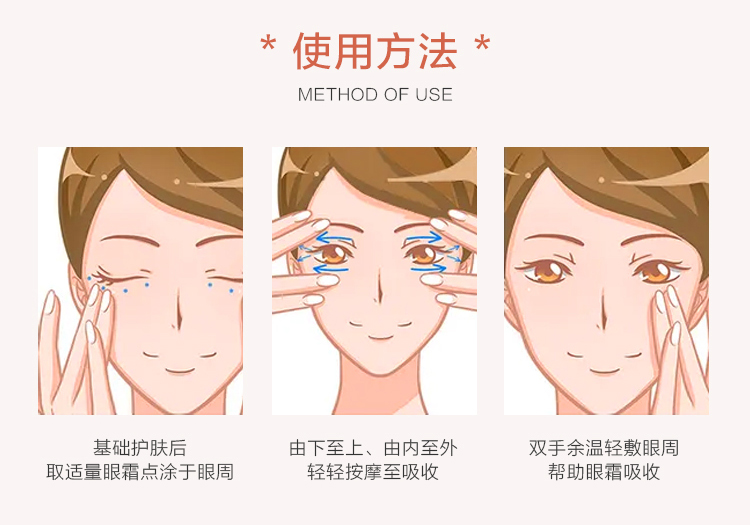 * 使用方法 *
METHOD OF USE

基础护肤后
取适量眼霜点涂于眼周

由下至上、由内至外
轻轻按摩至吸收

双手余温轻敷眼周
帮助眼霜吸收