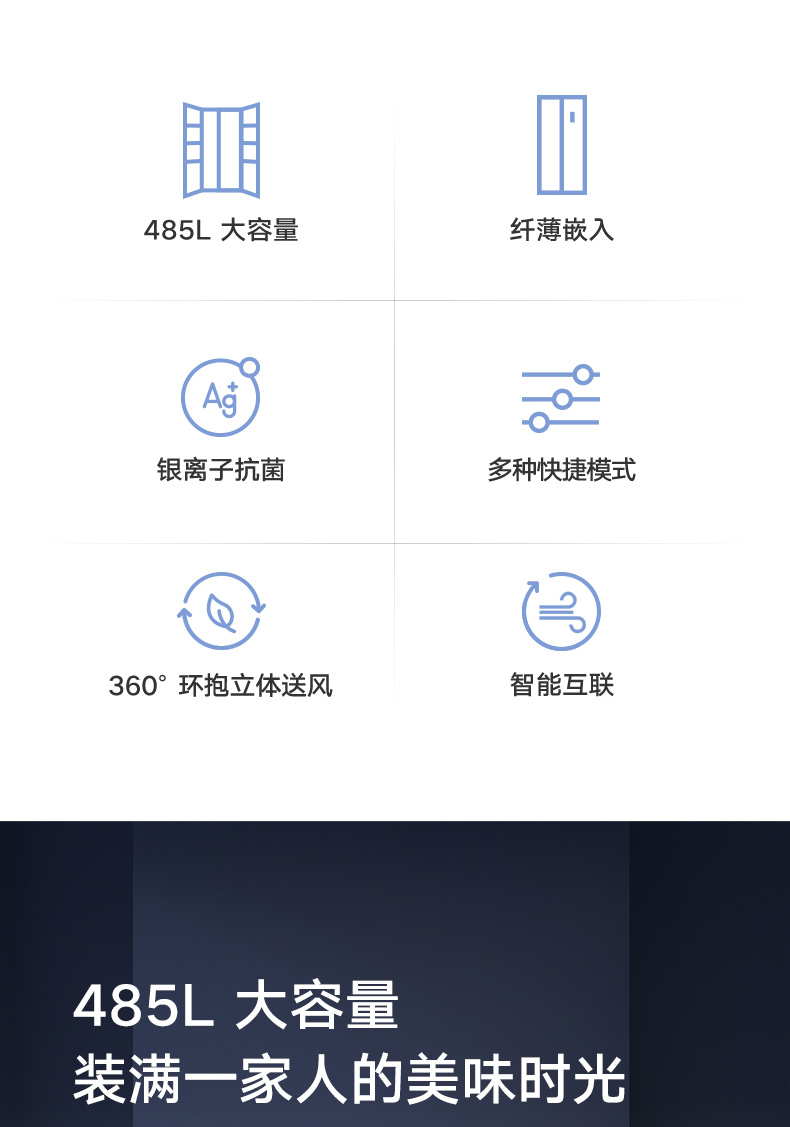 485L 大容量

纤薄嵌入

Ag+

银离子抗菌

多种快捷模式

360° 环抱立体送风

智能互联

485L 大容量
装满一家人的美味时光