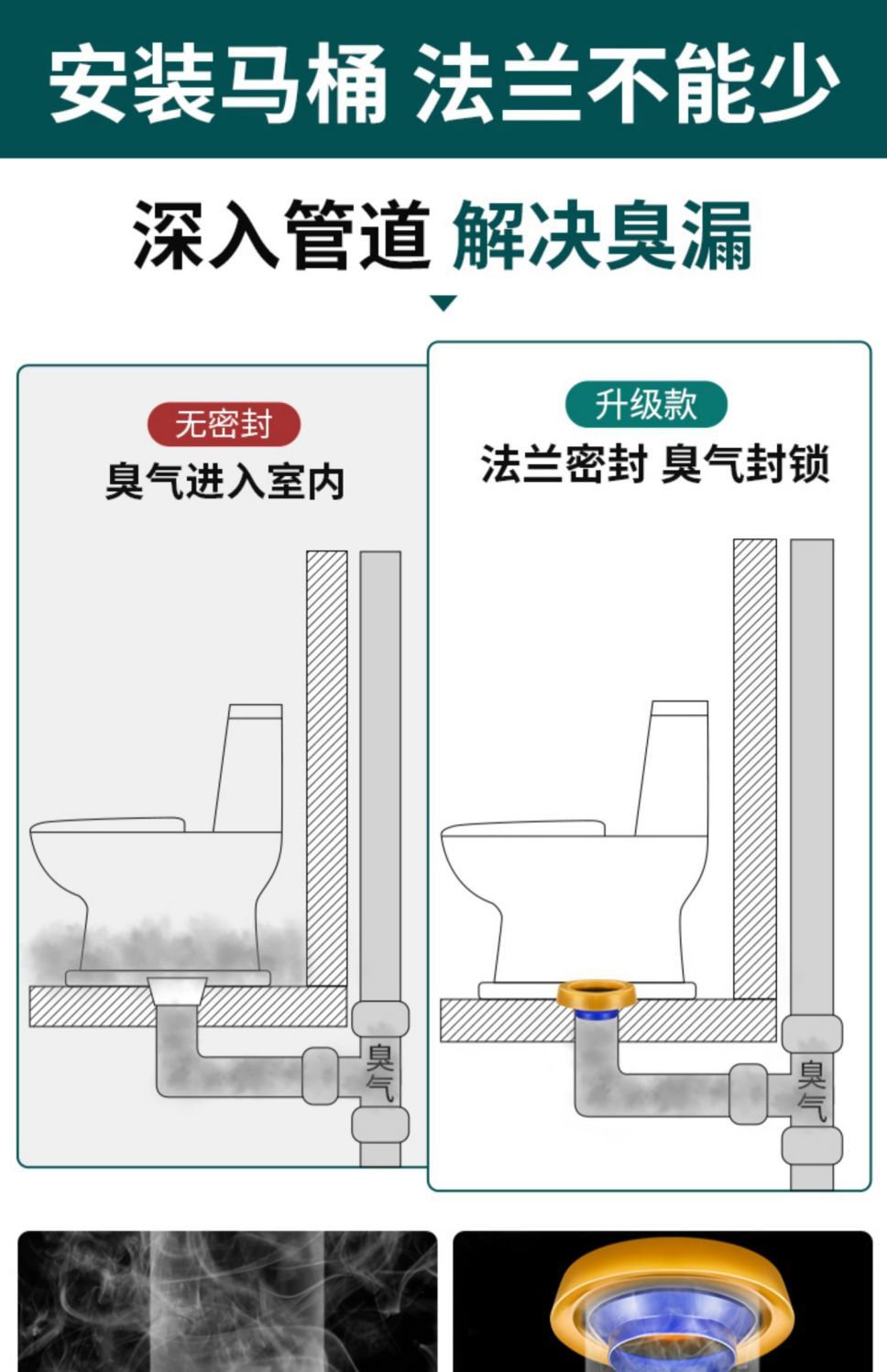 安装马桶 法兰不能少

深入管道 解决臭漏

无密封
臭气进入室内

臭气

升级款
法兰密封 臭气封锁

臭气