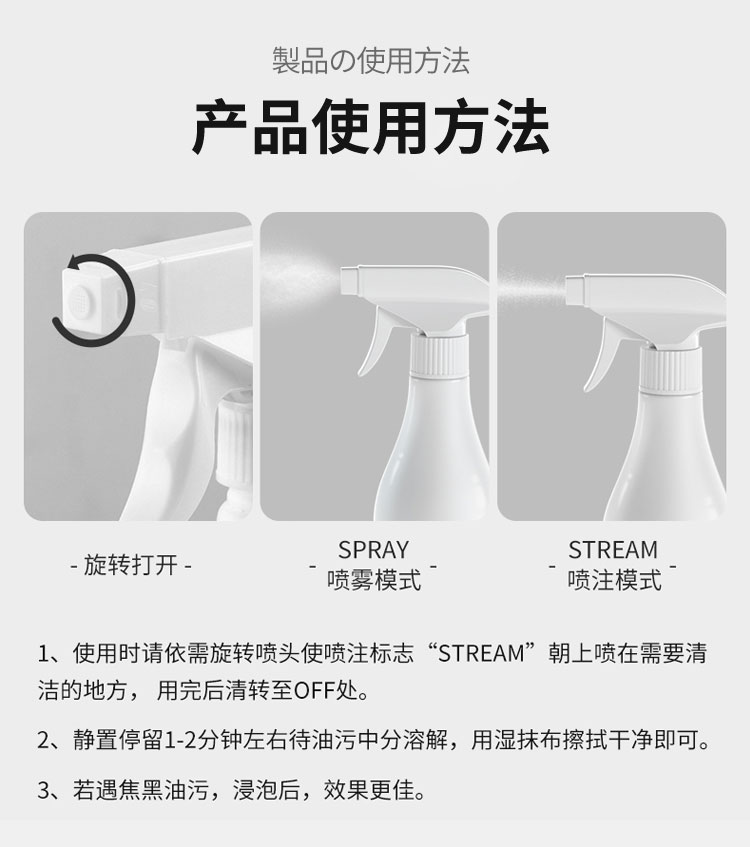 製品の使用方法

产品使用方法

- 旋转打开 -

- SPRAY 喷雾模式 -

- STREAM 喷注模式 -

1、使用时请依需旋转喷头使喷注标志“STREAM”朝上喷在需要清洁的地方， 用完后清转至OFF处。

2、静置停留1-2分钟左右待油污中分溶解，用湿抹布擦拭干净即可。

3、若遇焦黑油污，浸泡后，效果更佳。