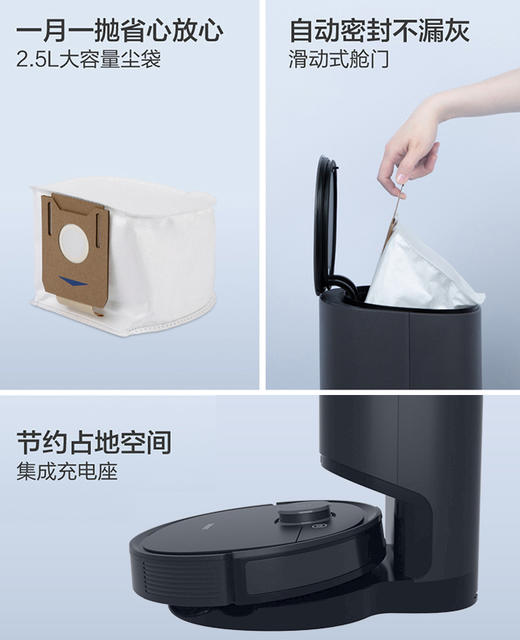 一月一抛省心放心
2.5L大容量尘袋

自动密封不漏灰
滑动式舱门

节约占地空间
集成充电座