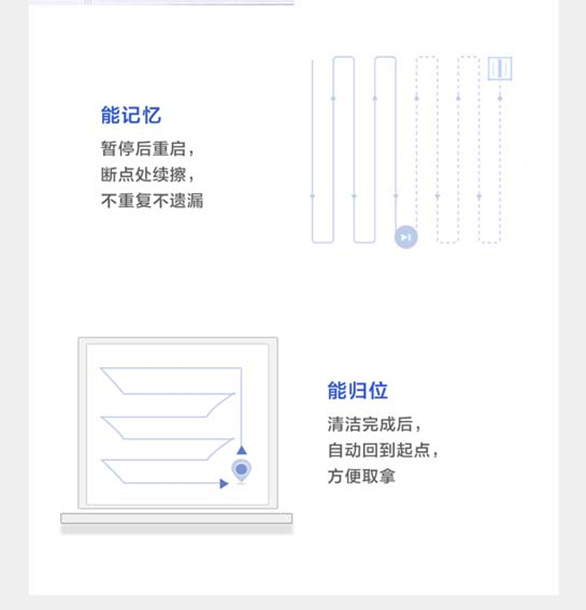 能记忆

暂停后重启，
断点处续擦，
不重复不遗漏

能归位

清洁完成后，
自动回到起点，
方便取拿