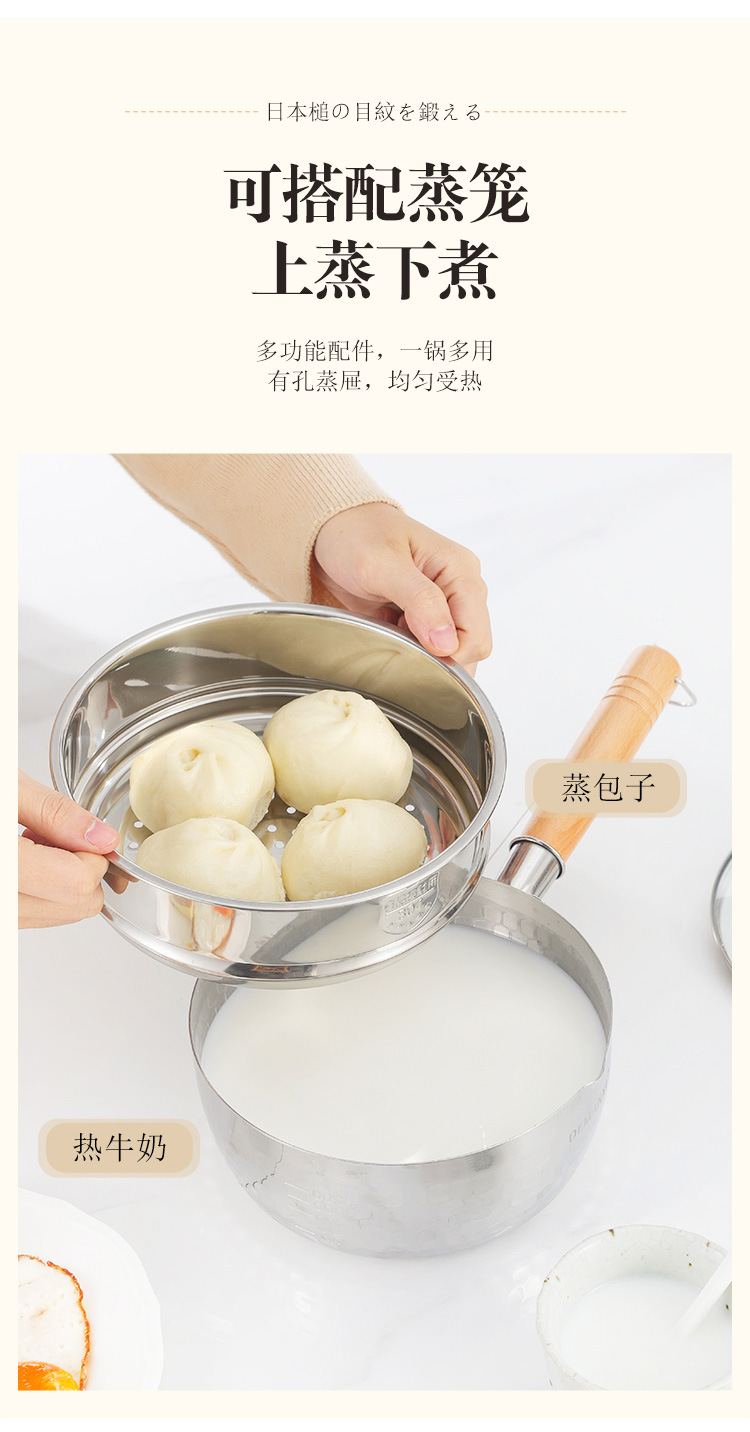 日本槌の目紋を鍛える

可搭配蒸笼
上蒸下煮

多功能配件，一锅多用
有孔蒸屉，均匀受热

蒸包子

热牛奶