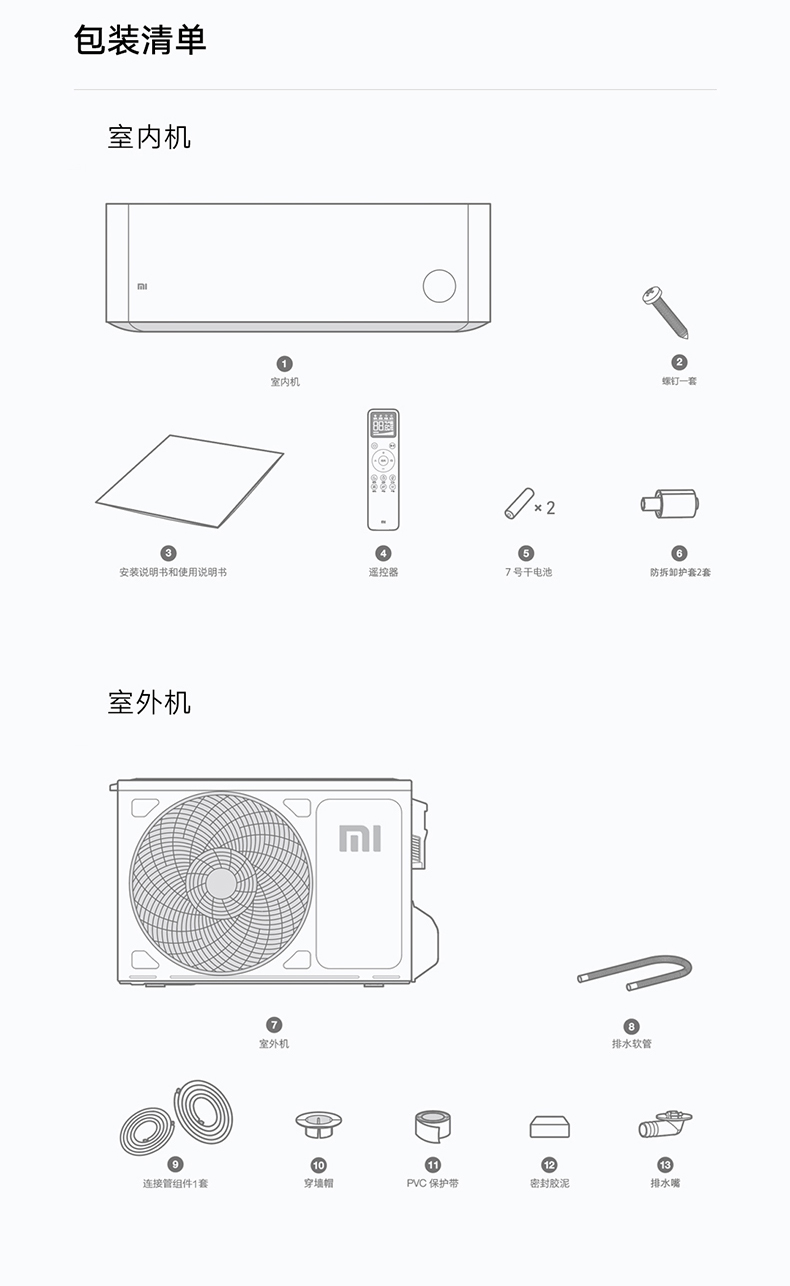 包装清单

室内机

MI

1
室内机

2
螺钉一套

3
安装说明书和使用说明书

4
遥控器

× 2

5
7 号干电池

6
防拆卸护套2套

室外机

MI

7
室外机

8
排水软管

9
连接管组件1套

10
穿墙帽

11
PVC 保护带

12
密封胶泥

13
排水嘴