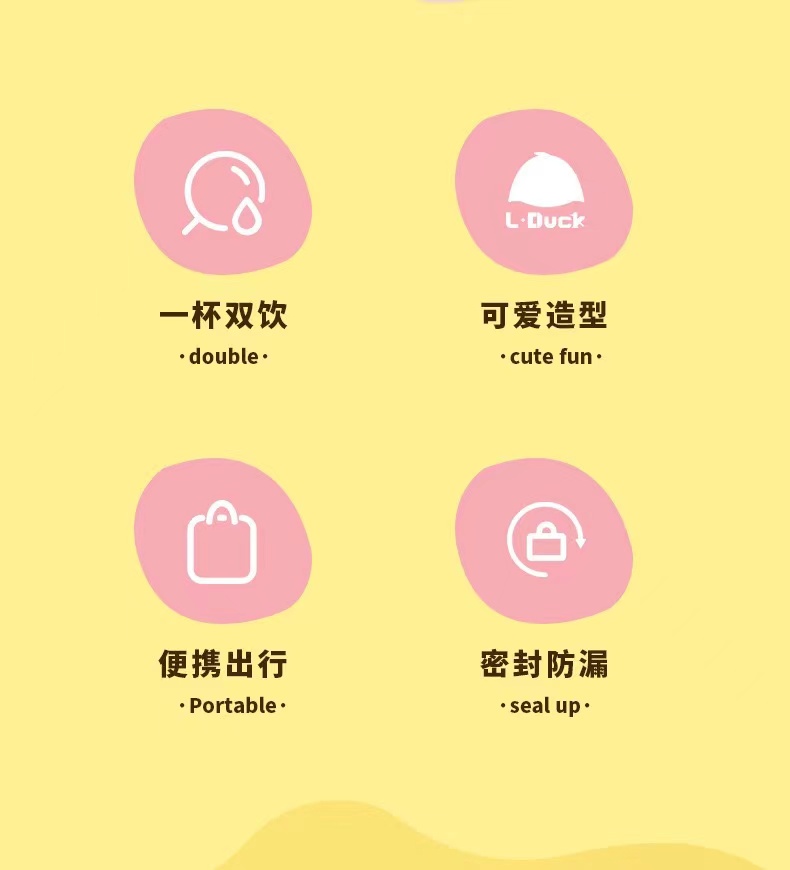 L·Duck

一杯双饮
·double·

可爱造型
·cute fun·

便携出行
·Portable·

密封防漏
·seal up·