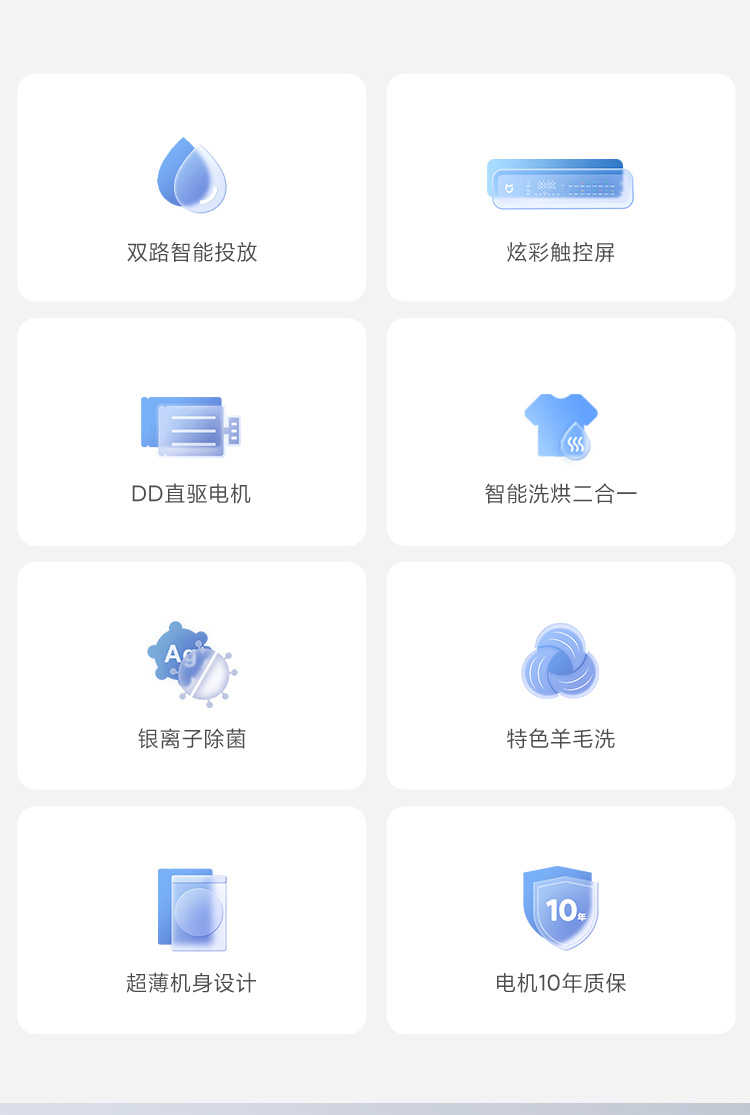 双路智能投放

炫彩触控屏

DD直驱电机

智能洗烘二合一

Ag

银离子除菌

特色羊毛洗

超薄机身设计

10年

电机10年质保