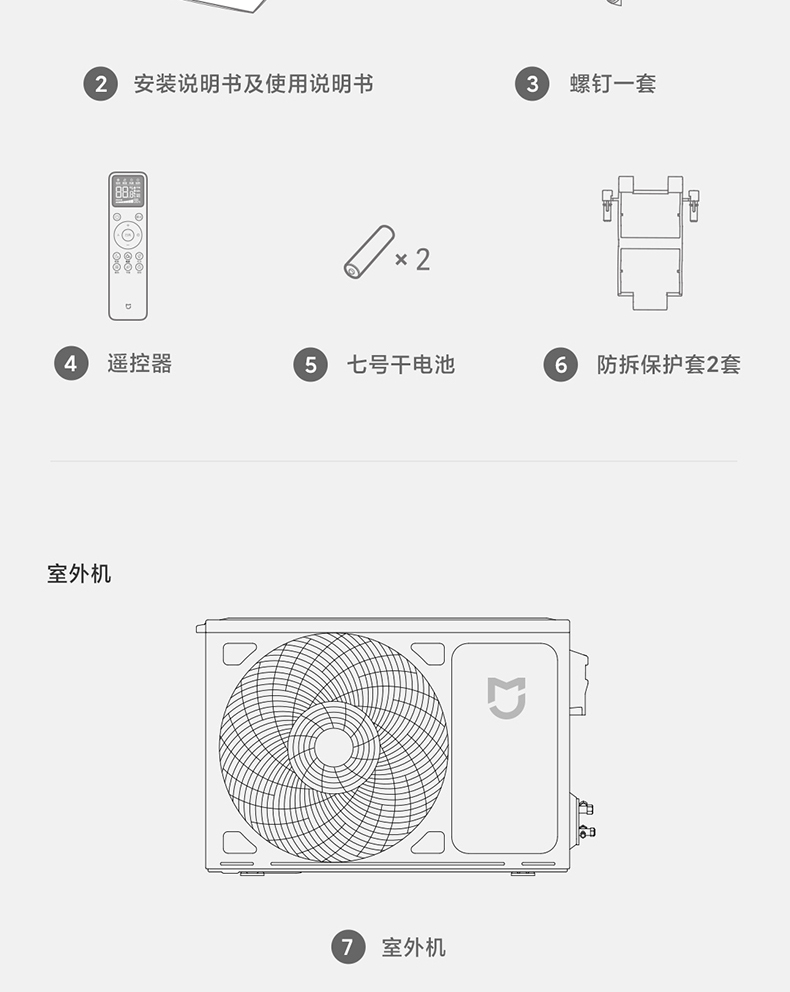 2 安装说明书及使用说明书

3 螺钉一套

× 2

4 遥控器

5 七号干电池

6 防拆保护套2套

室外机

7 室外机