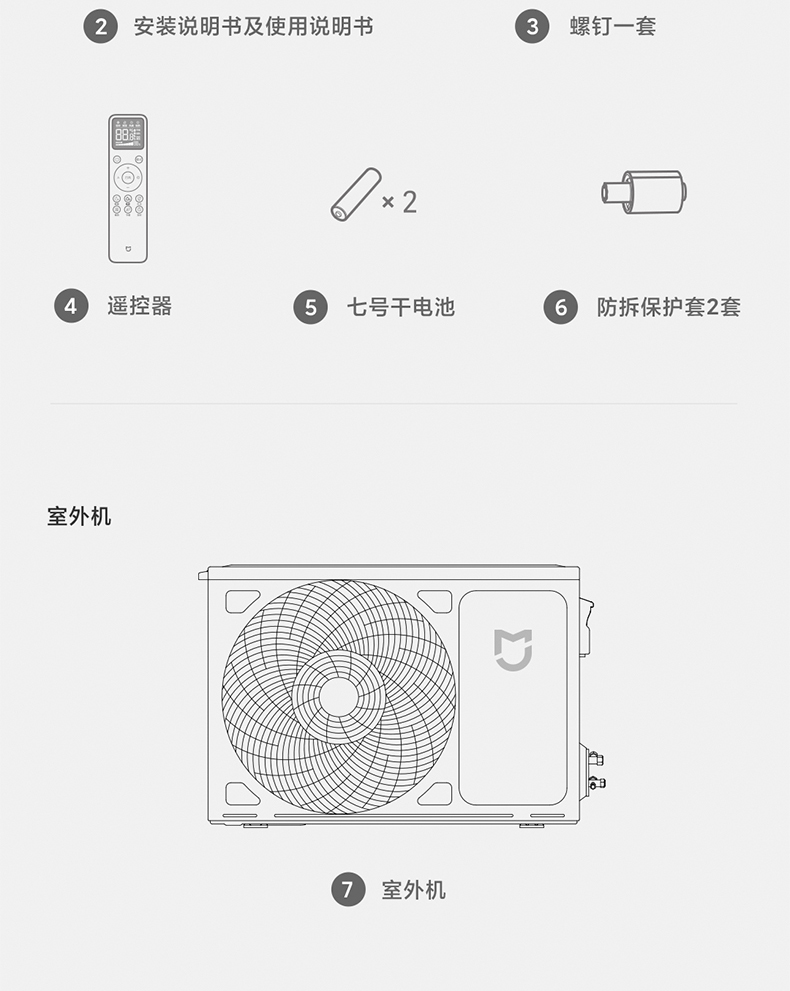 2 安装说明书及使用说明书

3 螺钉一套

× 2

4 遥控器

5 七号干电池

6 防拆保护套2套

室外机

7 室外机