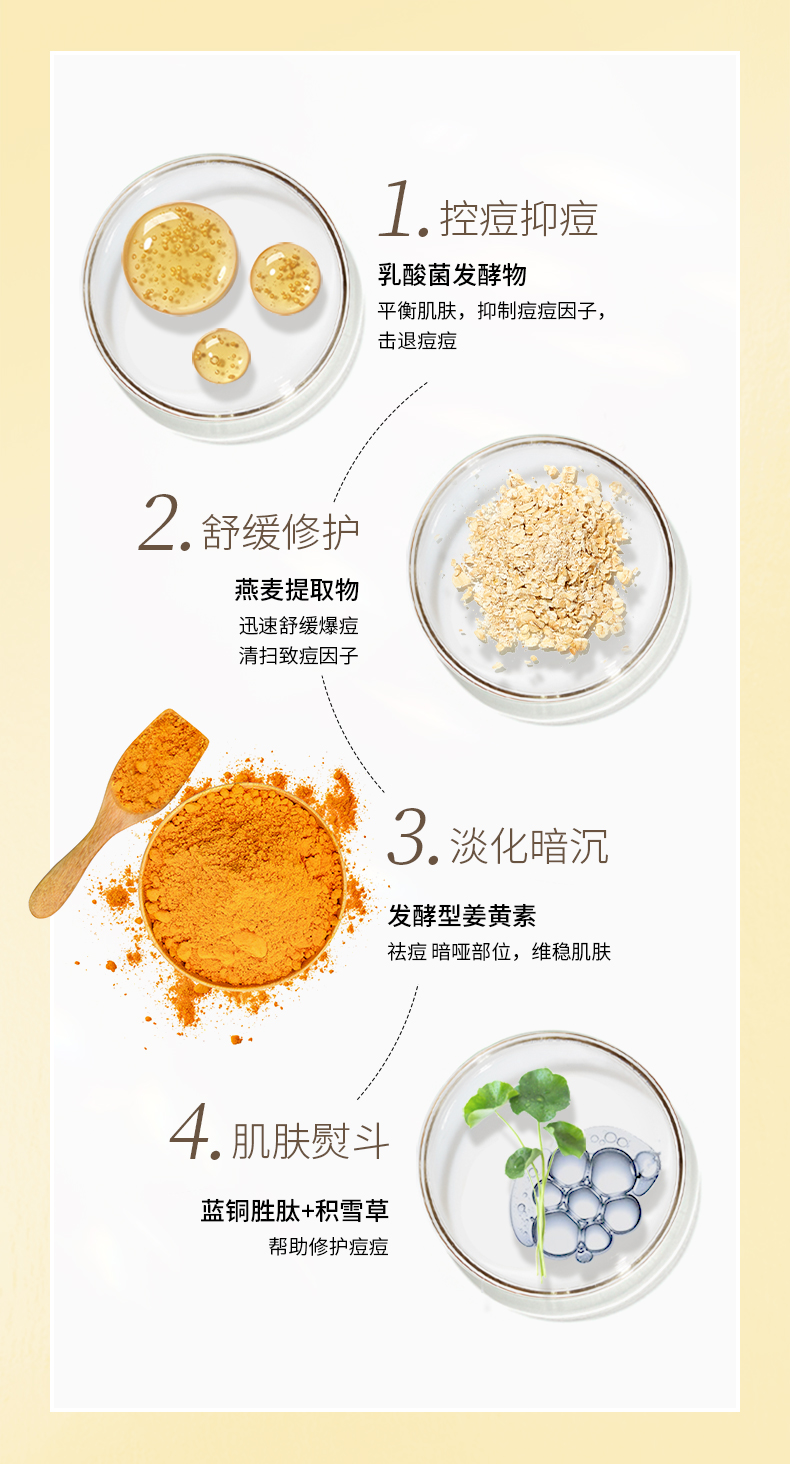 1. 控痘抑痘

乳酸菌发酵物

平衡肌肤，抑制痘痘因子，击退痘痘

2. 舒缓修护

燕麦提取物

迅速舒缓爆痘
清扫致痘因子

3. 淡化暗沉

发酵型姜黄素

祛痘 暗哑部位，维稳肌肤

4. 肌肤熨斗

蓝铜胜肽+积雪草

帮助修护痘痘