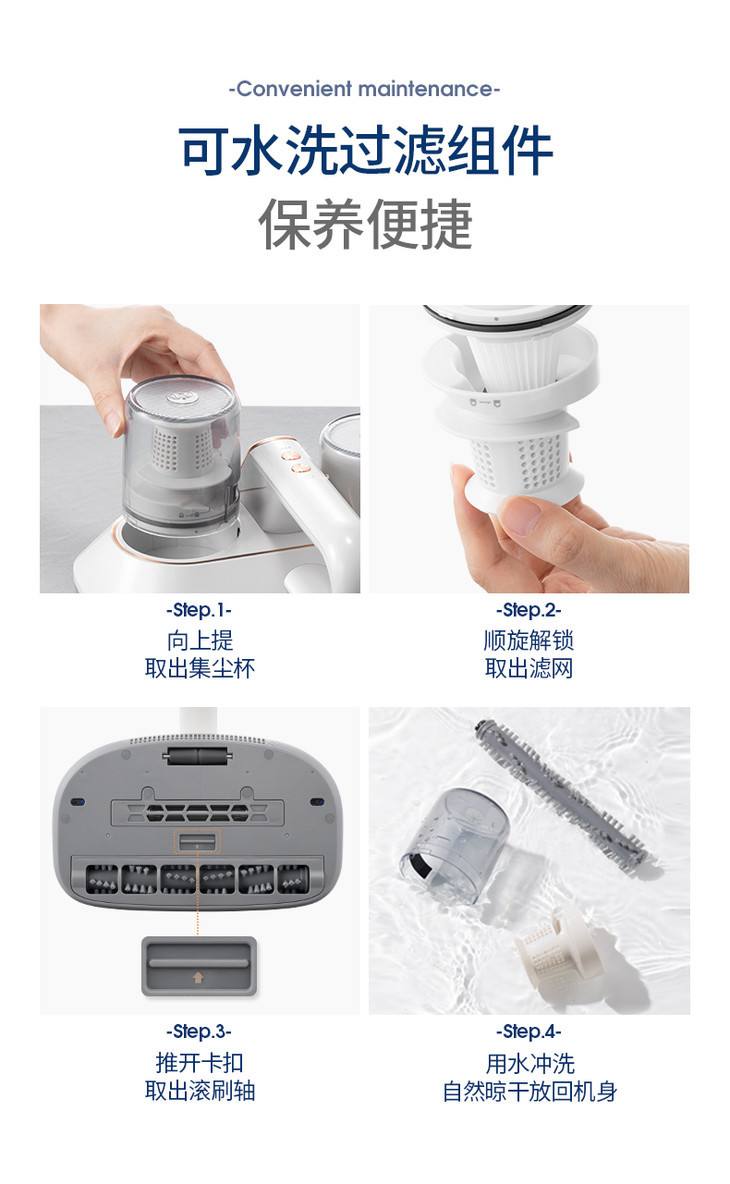 -Convenient maintenance-

可水洗过滤组件
保养便捷

-Step.1-
向上提
取出集尘杯

-Step.2-
顺旋解锁
取出滤网

-Step.3-
推开卡扣
取出滚刷轴

-Step.4-
用水冲洗
自然晾干放回机身