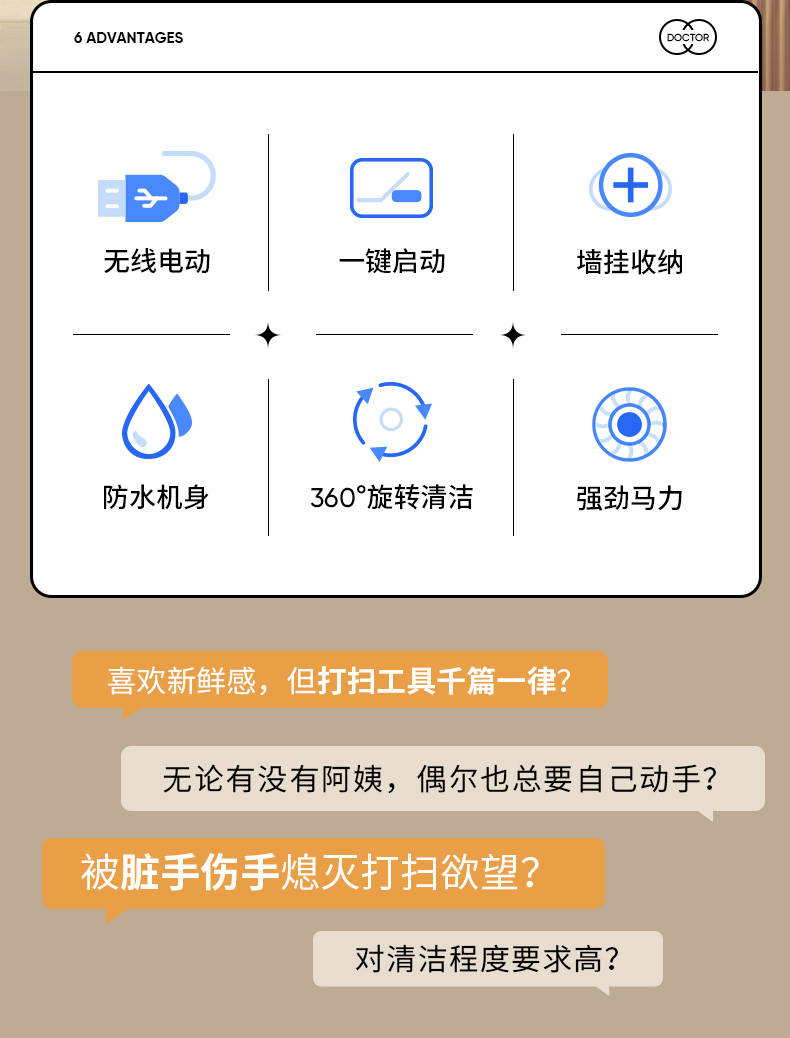 6 ADVANTAGES

DOCTOR

无线电动

一键启动

墙挂收纳

防水机身

360°旋转清洁

强劲马力

喜欢新鲜感，但打扫工具千篇一律？

无论有没有阿姨，偶尔也总要自己动手？

被脏手伤手熄灭打扫欲望？

对清洁程度要求高？