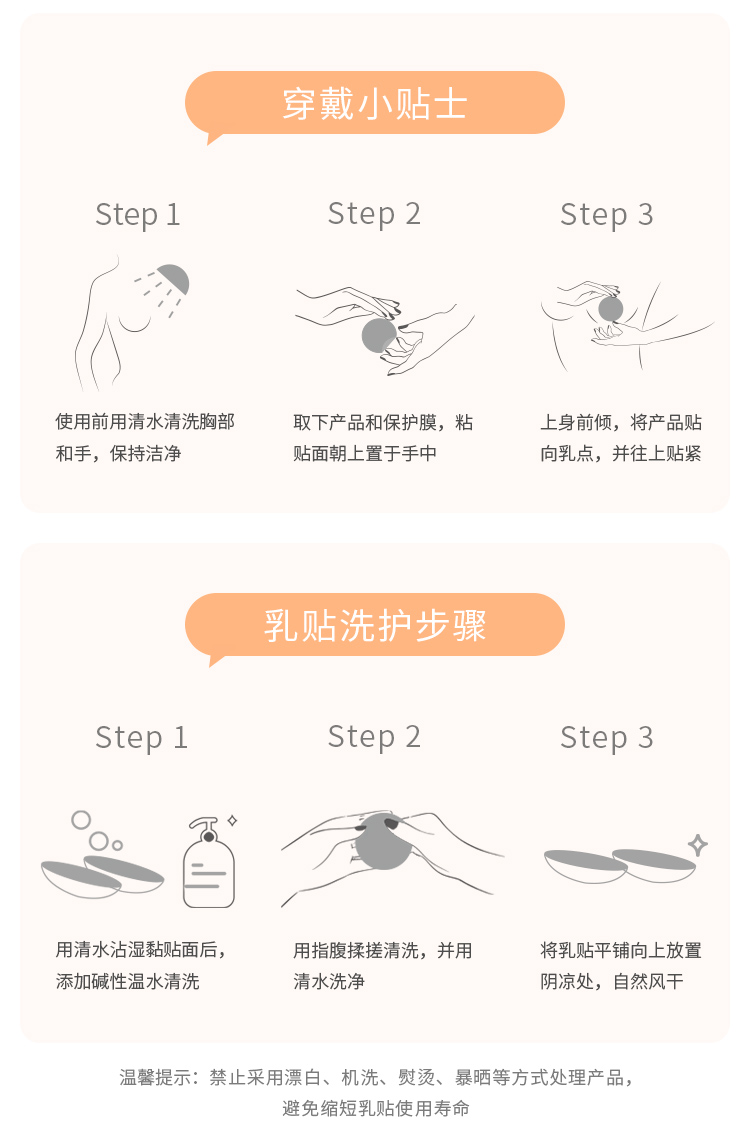 穿戴小贴士

Step 1

使用前用清水清洗胸部和手，保持洁净

Step 2

取下产品和保护膜，粘贴面朝上置于手中

Step 3

上身前倾，将产品贴向乳点，并往上贴紧

乳贴洗护步骤

Step 1

用清水沾湿黏贴面后，添加碱性温水清洗

Step 2

用指腹揉搓清洗，并用清水洗净

Step 3

将乳贴平铺向上放置阴凉处，自然风干

温馨提示：禁止采用漂白、机洗、熨烫、暴晒等方式处理产品，避免缩短乳贴使用寿命