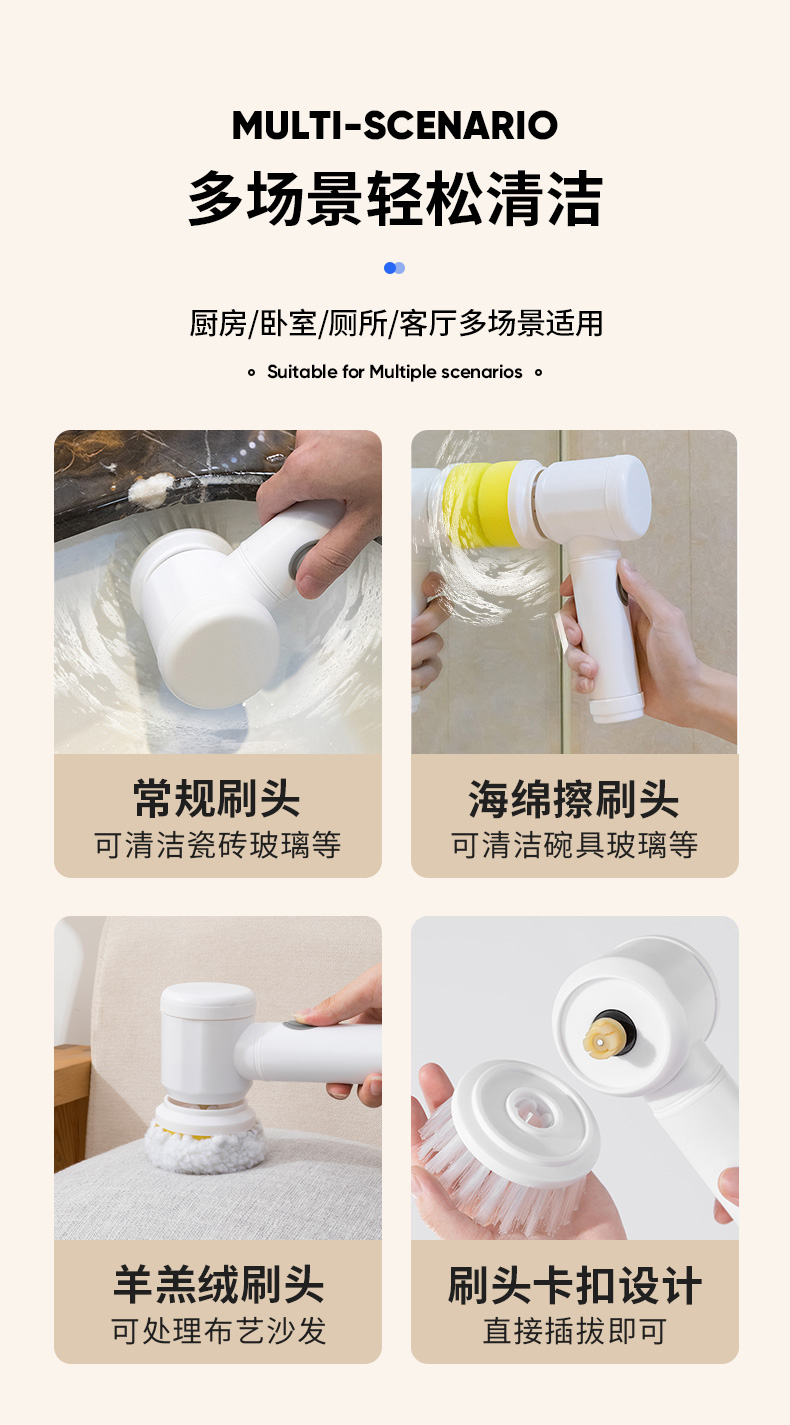 MULTI-SCENARIO
多场景轻松清洁

厨房/卧室/厕所/客厅多场景适用
Suitable for Multiple scenarios

常规刷头
可清洁瓷砖玻璃等

海绵擦刷头
可清洁碗具玻璃等

羊羔绒刷头
可处理布艺沙发

刷头卡扣设计
直接插拔即可