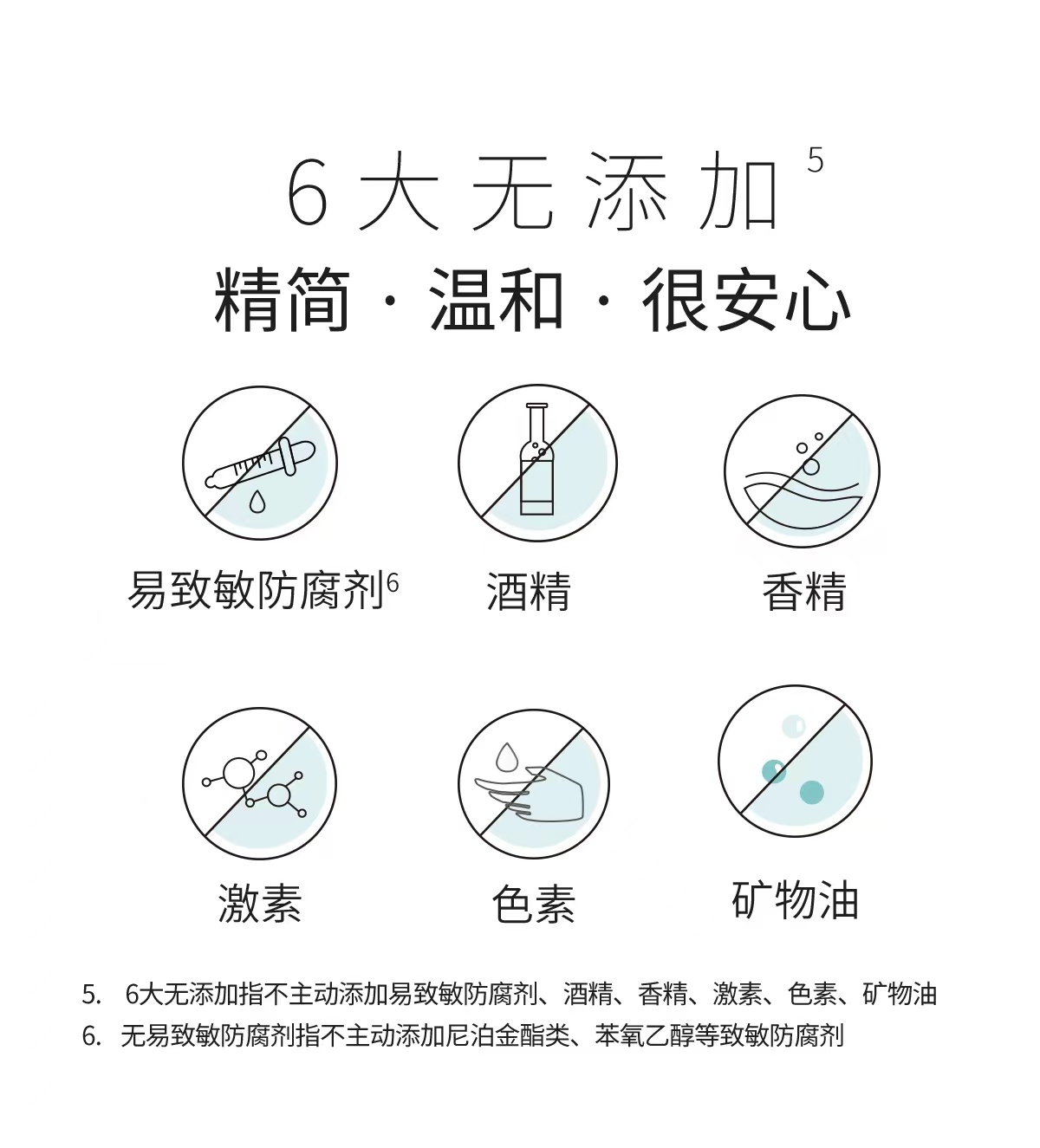 6大无添加$^5$

精简 · 温和 · 很安心

易致敏防腐剂$^6$

酒精

香精

激素

色素

矿物油

5. 6大无添加指不主动添加易致敏防腐剂、酒精、香精、激素、色素、矿物油

6. 无易致敏防腐剂指不主动添加尼泊金酯类、苯氧乙醇等致敏防腐剂