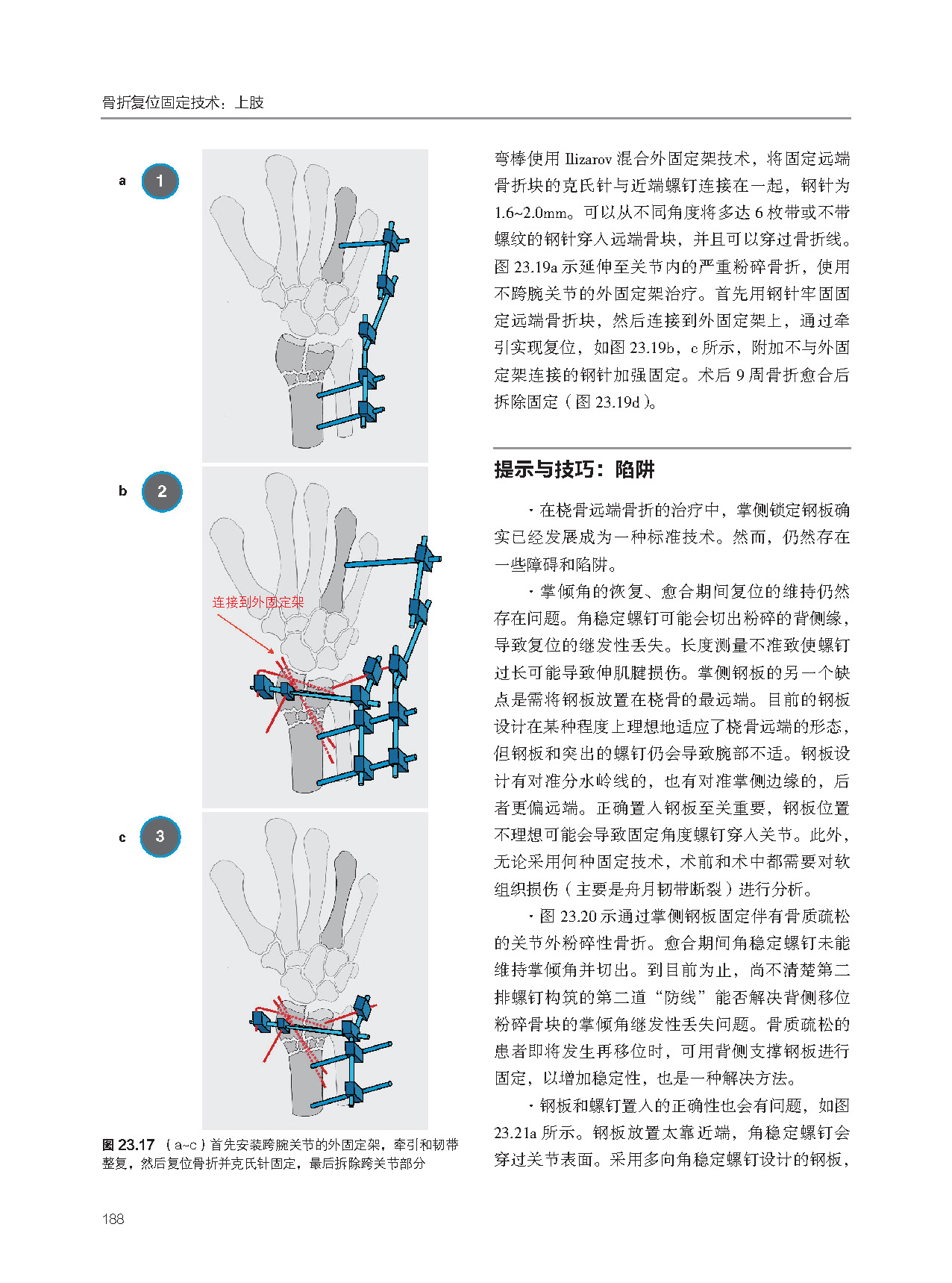 骨折复位固定技术：上肢

a 1

b 2

连接到外固定架

c 3

图 23.17 （a~c）首先安装跨腕关节的外固定架，牵引和韧带整复，然后复位骨折并克氏针固定，最后拆除跨关节部分

弯棒使用 Ilizarov 混合外固定架技术，将固定远端骨折块的克氏针与近端螺钉连接在一起，钢针为 1.6~2.0mm。可以从不同角度将多达 6 枚带或不带螺纹的钢针穿入远端骨块，并且可以穿过骨折线。图 23.19a 示延伸至关节内的严重粉碎骨折，使用不跨腕关节的外固定架治疗。首先用钢针牢固固定远端骨折块，然后连接到外固定架上，通过牵引实现复位，如图 23.19b，c 所示，附加不与外固定架连接的钢针加强固定。术后 9 周骨折愈合后拆除固定（图 23.19d）。

提示与技巧：陷阱

· 在桡骨远端骨折的治疗中，掌侧锁定钢板确实已经发展成为一种标准技术。然而，仍然存在一些障碍和陷阱。

· 掌倾角的恢复、愈合期间复位的维持仍然存在问题。角稳定螺钉可能会切出粉碎的背侧缘，导致复位的继发性丢失。长度测量不准致使螺钉过长可能导致伸肌腱损伤。掌侧钢板的另一个缺点是需将钢板放置在桡骨的最远端。目前的钢板设计在某种程度上理想地适应了桡骨远端的形态，但钢板和突出的螺钉仍会导致腕部不适。钢板设计有对准分水岭线的，也有对准掌侧边缘的，后者更偏远端。正确置入钢板至关重要，钢板位置不理想可能会导致固定角度螺钉穿入关节。此外，无论采用何种固定技术，术前和术中都需要对软组织损伤（主要是舟月韧带断裂）进行分析。

· 图 23.20 示通过掌侧钢板固定伴有骨质疏松的关节外粉碎性骨折。愈合期间角稳定螺钉未能维持掌倾角并切出。到目前为止，尚不清楚第二排螺钉构筑的第二道“防线”能否解决背侧移位粉碎骨块的掌倾角继发性丢失问题。骨质疏松的患者即将发生再移位时，可用背侧支撑钢板进行固定，以增加稳定性，也是一种解决方法。

· 钢板和螺钉置入的正确性也会有问题，如图 23.21a 所示。钢板放置太靠近端，角稳定螺钉会穿过关节表面。采用多向角稳定螺钉设计的钢板，

188