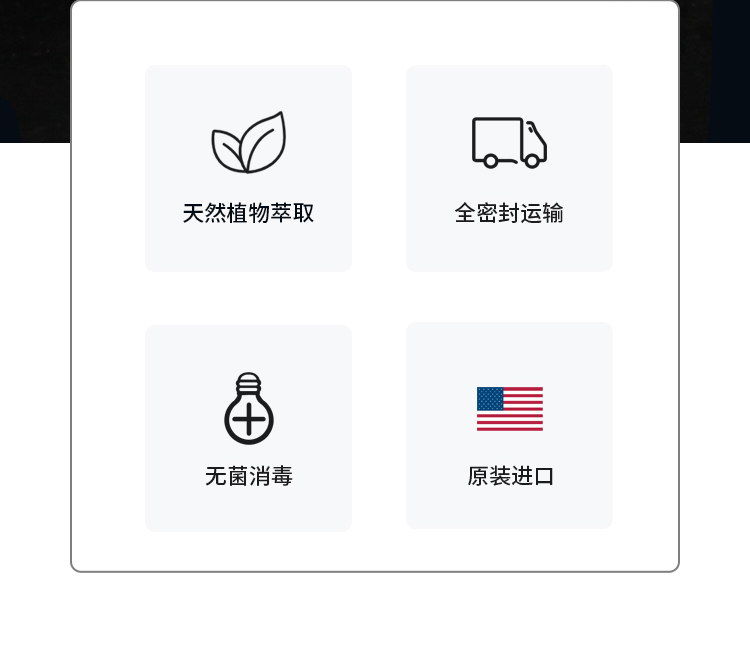 天然植物萃取

全密封运输

无菌消毒

原装进口