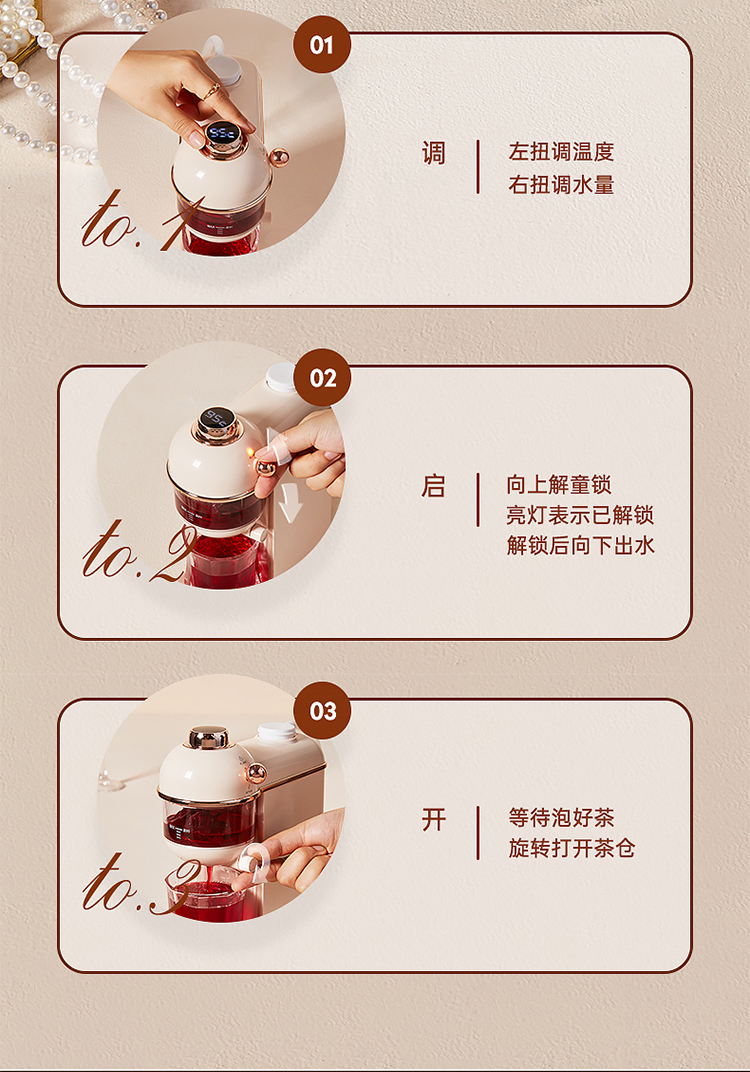 01

to.1

调

左扭调温度
右扭调水量

02

to.2

启

向上解童锁
亮灯表示已解锁
解锁后向下出水

03

to.3

开

等待泡好茶
旋转打开茶仓