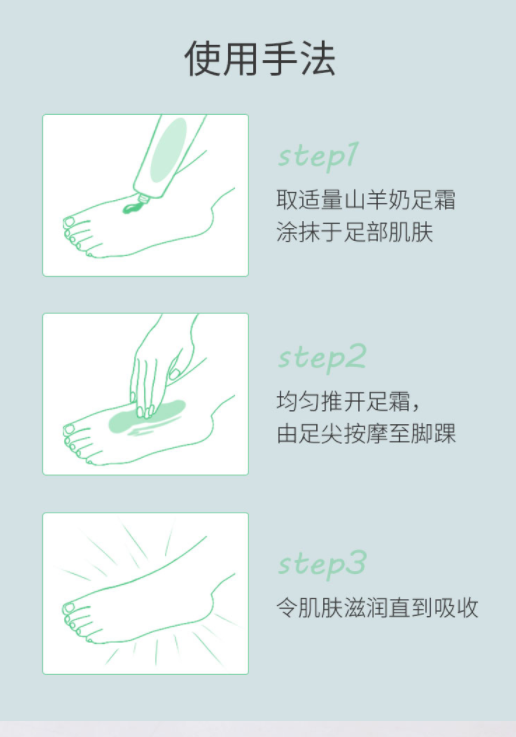 使用手法

step1
取适量山羊奶足霜
涂抹于足部肌肤

step2
均匀推开足霜，
由足尖按摩至脚踝

step3
令肌肤滋润直到吸收