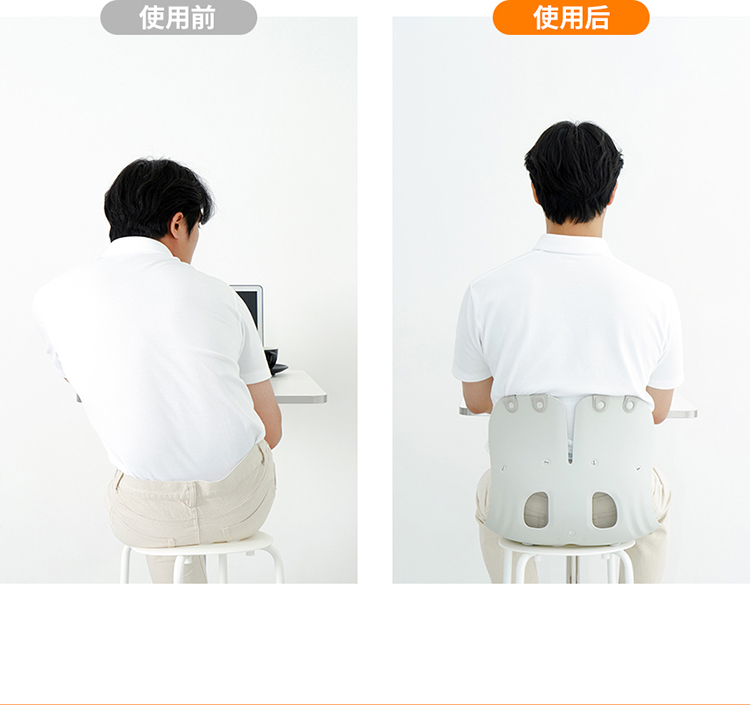 使用前

使用后