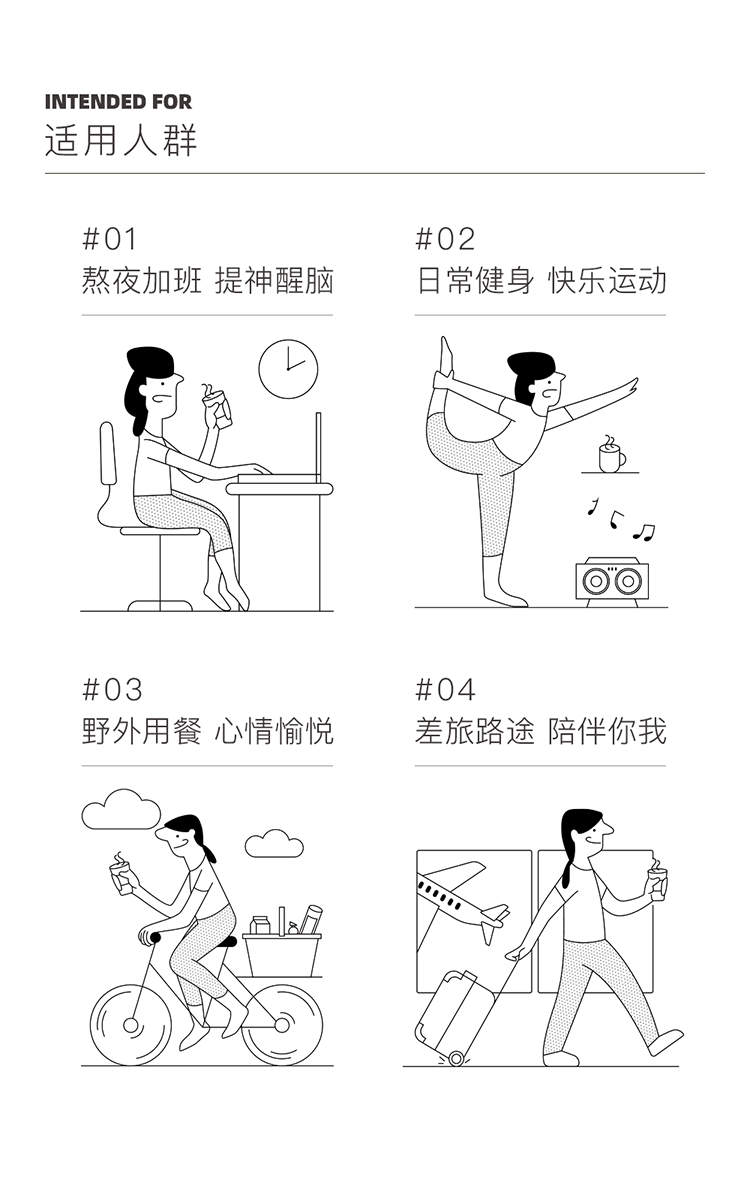 INTENDED FOR
适用人群

#01
熬夜加班 提神醒脑

#02
日常健身 快乐运动

#03
野外用餐 心情愉悦

#04
差旅路途 陪伴你我