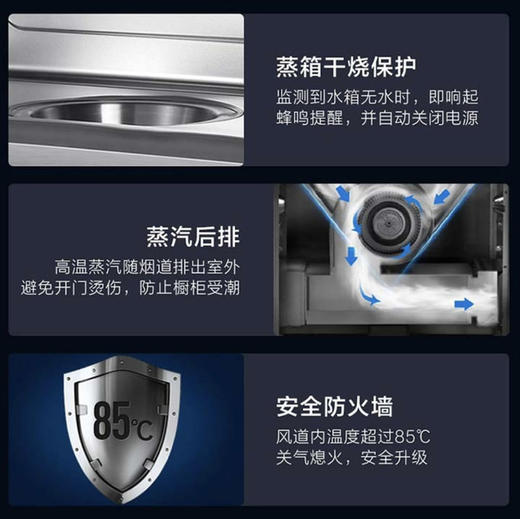 蒸箱干烧保护

监测到水箱无水时，即响起蜂鸣提醒，并自动关闭电源

蒸汽后排

高温蒸汽随烟道排出室外
避免开门烫伤，防止橱柜受潮

85℃

安全防火墙

风道内温度超过85℃
关气熄火，安全升级