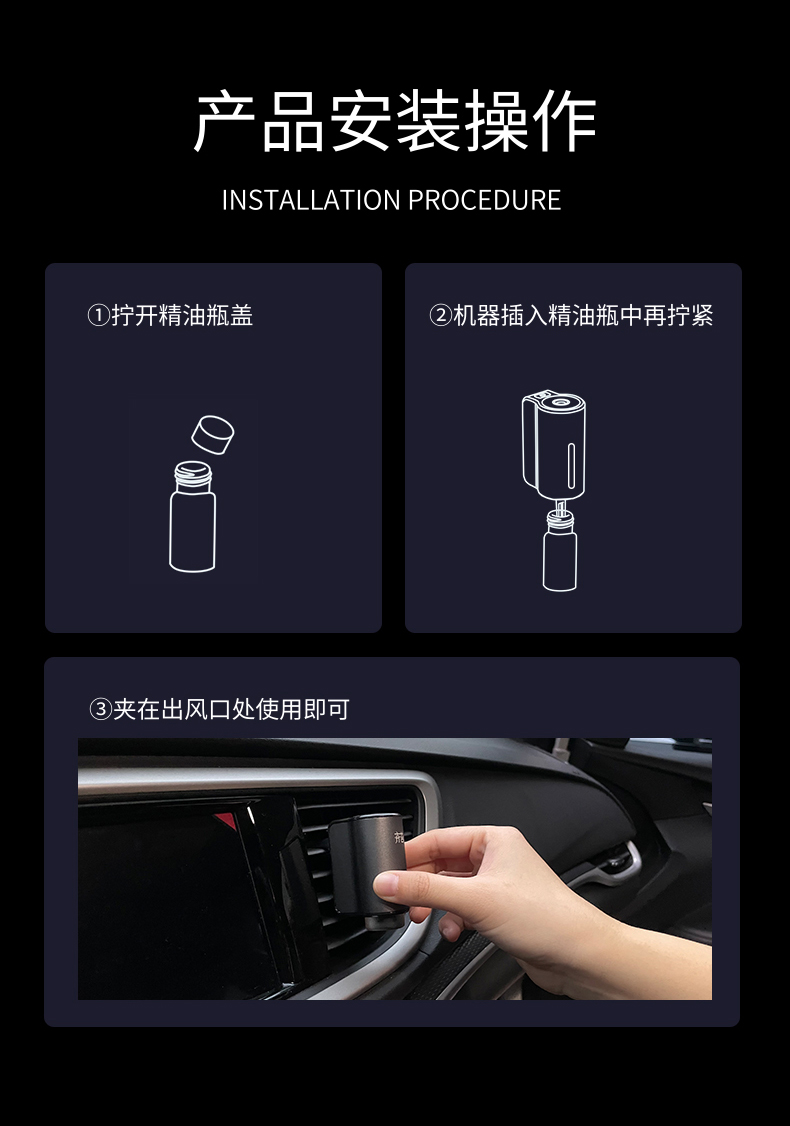 产品安装操作

INSTALLATION PROCEDURE

①拧开精油瓶盖

②机器插入精油瓶中再拧紧

③夹在出风口处使用即可