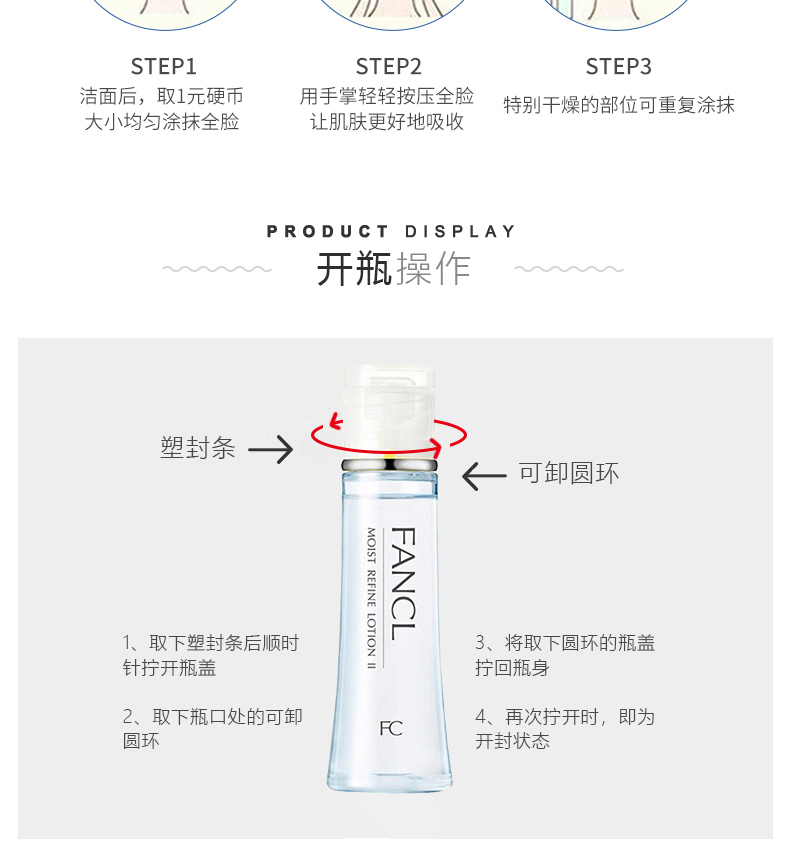 STEP1
洁面后，取1元硬币大小均匀涂抹全脸

STEP2
用手掌轻轻按压全脸让肌肤更好地吸收

STEP3
特别干燥的部位可重复涂抹

PRODUCT DISPLAY
开瓶操作

塑封条
可卸圆环

FANCL
MOIST REFINE LOTION II
FC

1、取下塑封条后顺时针拧开瓶盖

2、取下瓶口处的可卸圆环

3、将取下圆环的瓶盖拧回瓶身

4、再次拧开时，即为开封状态