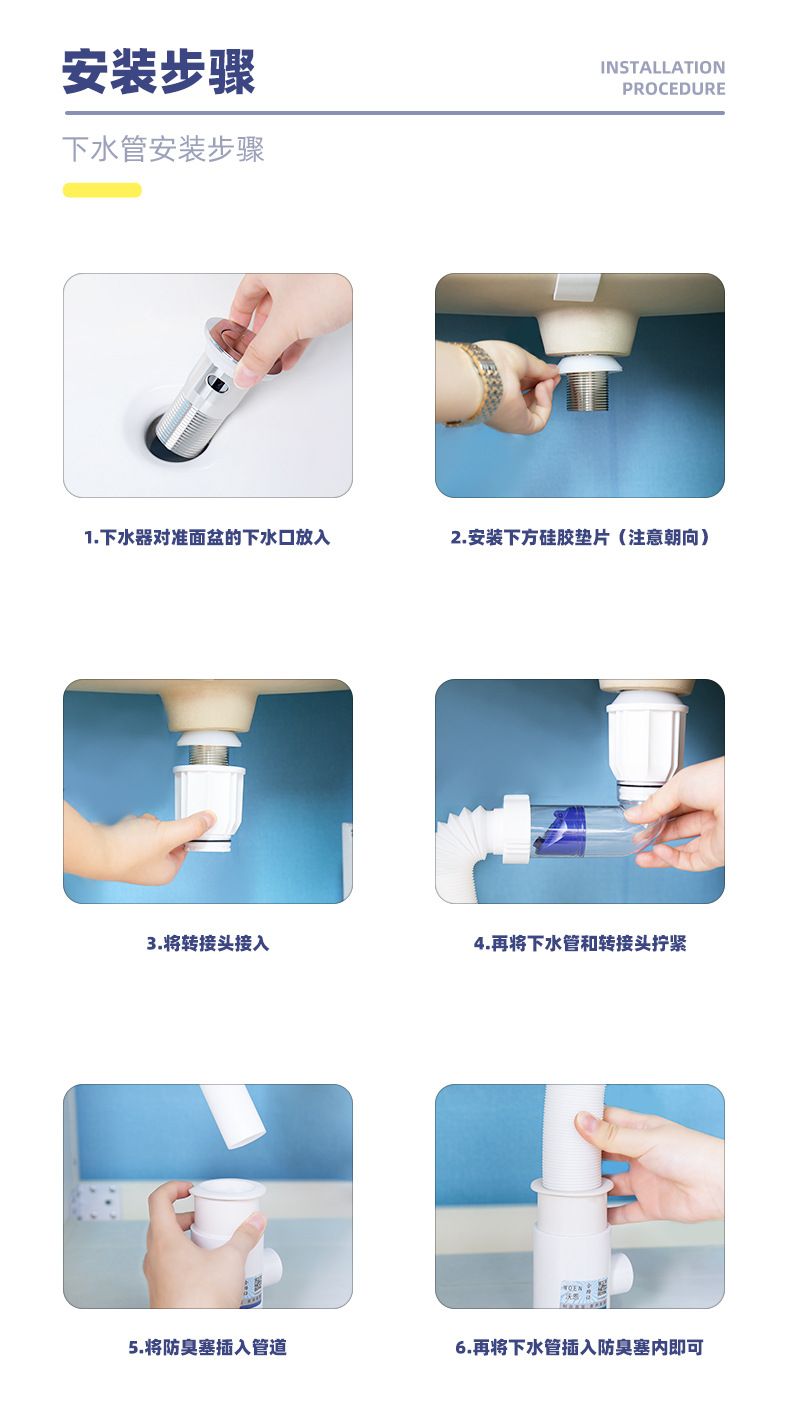 安装步骤

INSTALLATION PROCEDURE

下水管安装步骤

1.下水器对准面盆的下水口放入

2.安装下方硅胶垫片（注意朝向）

3.将转接头接入

4.再将下水管和转接头拧紧

5.将防臭塞插入管道

6.再将下水管插入防臭塞内即可