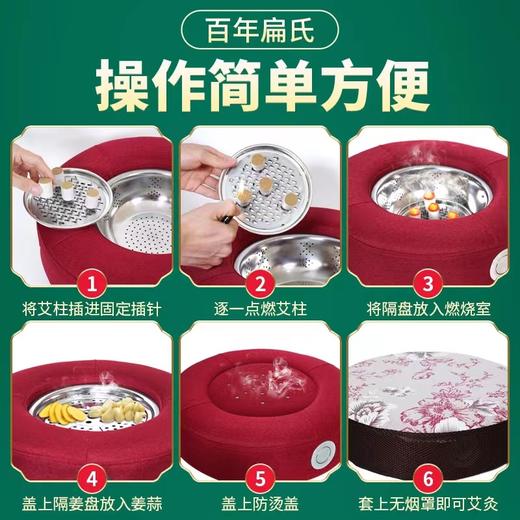 百年扁氏

操作简单方便

1
将艾柱插进固定插针

2
逐一点燃艾柱

3
将隔盘放入燃烧室

4
盖上隔姜盘放入姜蒜

5
盖上防烫盖

6
套上无烟罩即可艾灸