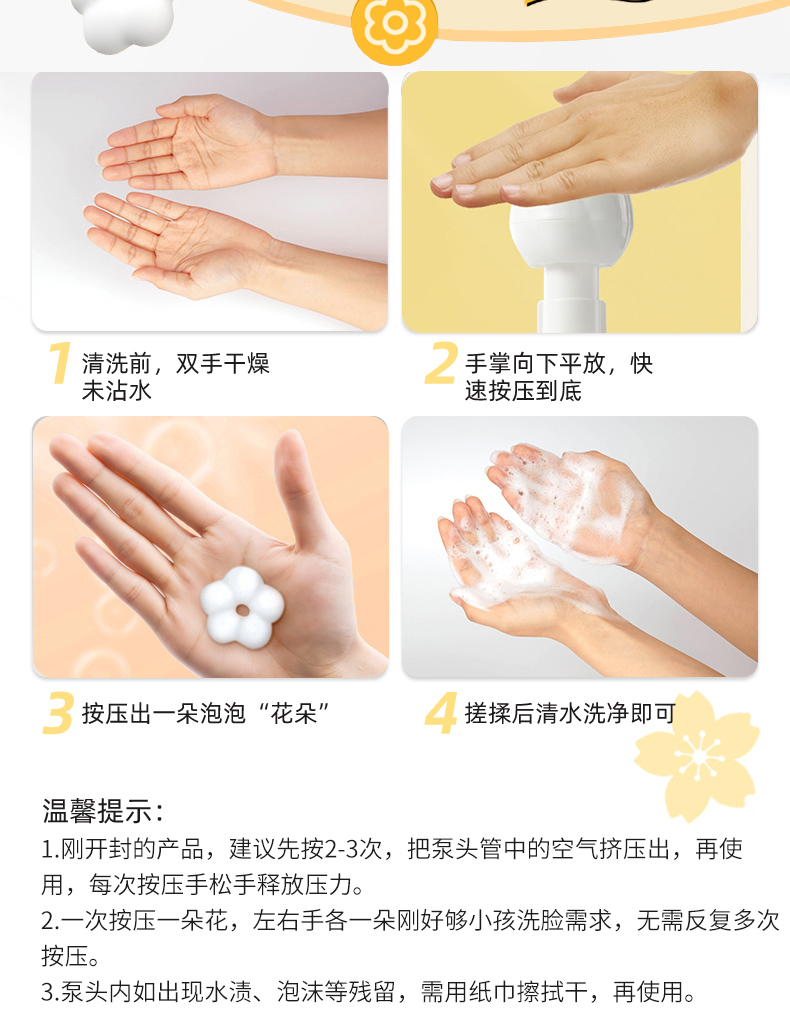 1 清洗前，双手干燥未沾水

2 手掌向下平放，快速按压到底

3 按压出一朵泡泡“花朵”

4 搓揉后清水洗净即可

温馨提示：

1.刚开封的产品，建议先按2-3次，把泵头管中的空气挤压出，再使用，每次按压手松手释放压力。

2.一次按压一朵花，左右手各一朵刚好够小孩洗脸需求，无需反复多次按压。

3.泵头内如出现水渍、泡沫等残留，需用纸巾擦拭干，再使用。