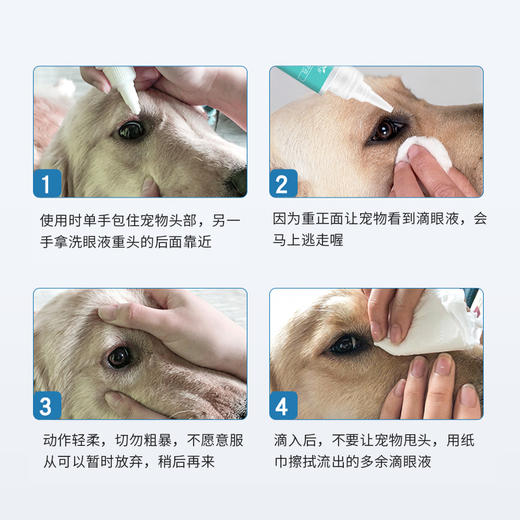 1

使用时单手包住宠物头部，另一手拿洗眼液重头的后面靠近

2

因为重正面让宠物看到滴眼液，会马上逃走喔

3

动作轻柔，切勿粗暴，不愿意服从可以暂时放弃，稍后再来

4

滴入后，不要让宠物甩头，用纸巾擦拭流出的多余滴眼液