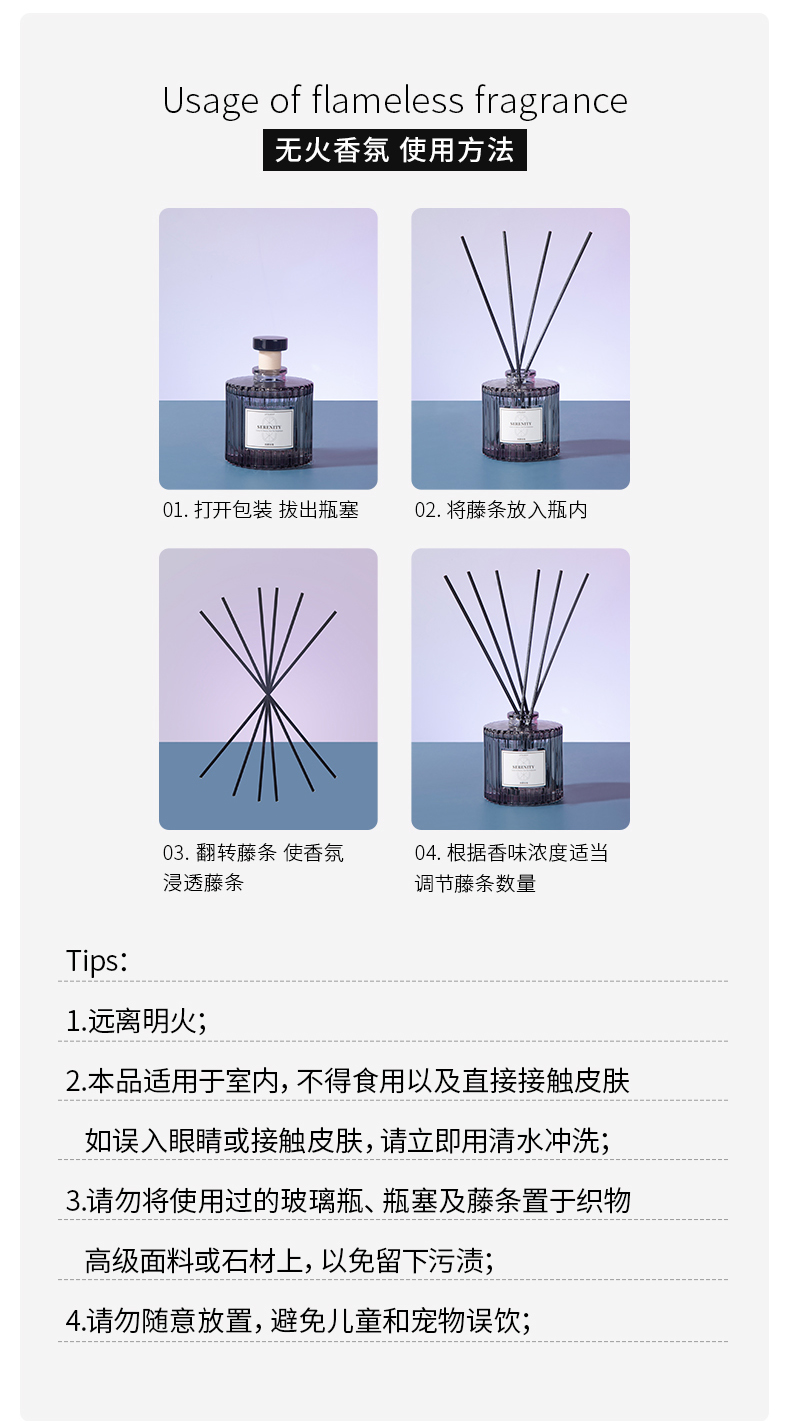 Usage of flameless fragrance

无火香氛 使用方法

SERENITY

01. 打开包装 拔出瓶塞

SERENITY

02. 将藤条放入瓶内

03. 翻转藤条 使香氛浸透藤条

SERENITY

04. 根据香味浓度适当调节藤条数量

Tips:

1.远离明火;

2.本品适用于室内,不得食用以及直接接触皮肤
如误入眼睛或接触皮肤,请立即用清水冲洗;

3.请勿将使用过的玻璃瓶、瓶塞及藤条置于织物
高级面料或石材上,以免留下污渍;

4.请勿随意放置,避免儿童和宠物误饮;